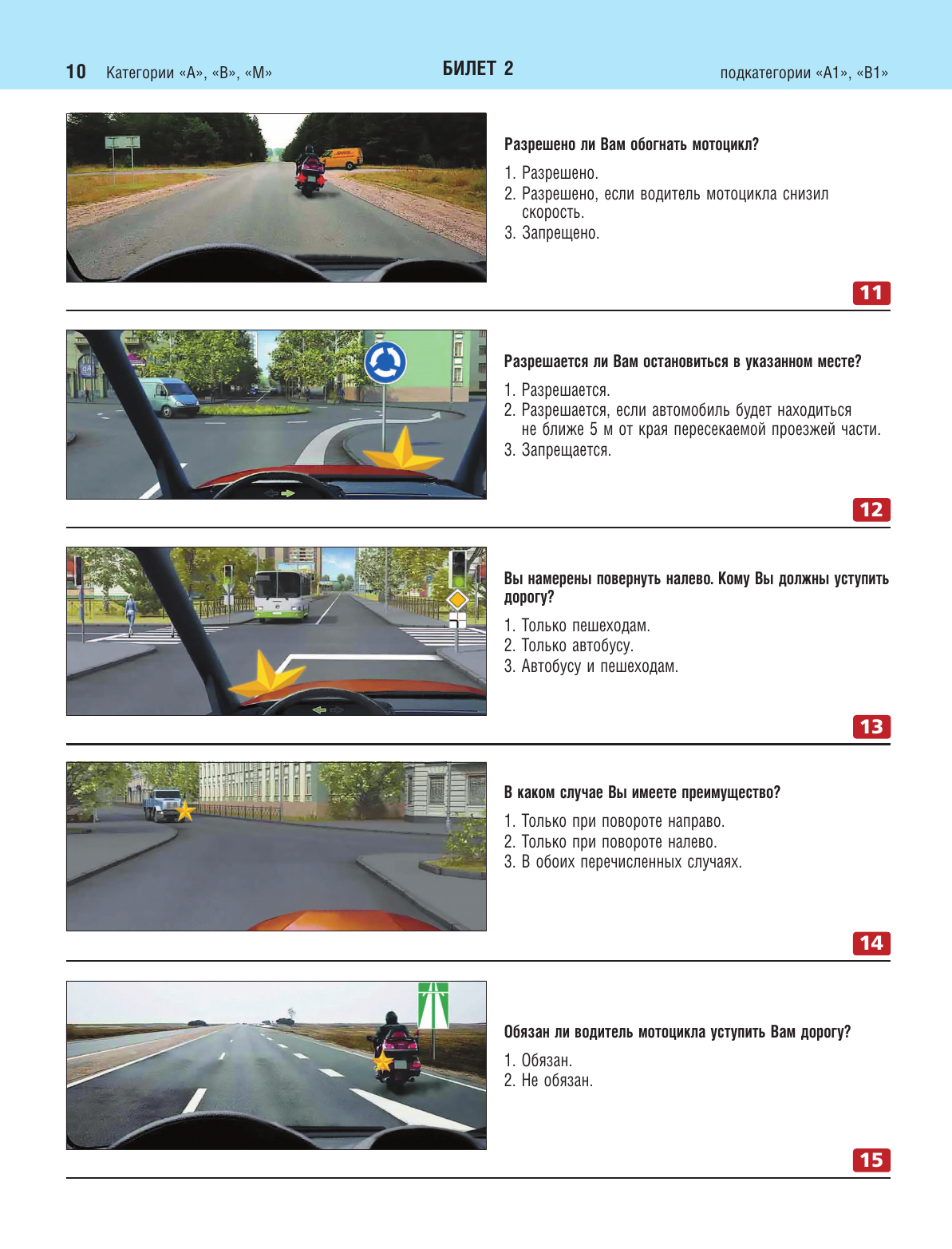 10 Категории «А», «В», «М»

БИЛЕТ 2

подкатегории «А1», «В1»

DHL

Разрешено ли Вам обогнать мотоцикл?

1. Разрешено.
2. Разрешено, если водитель мотоцикла снизил скорость.
3. Запрещено.

11

Разрешается ли Вам остановиться в указанном месте?

1. Разрешается.
2. Разрешается, если автомобиль будет находиться не ближе 5 м от края пересекаемой проезжей части.
3. Запрещается.

12

Вы намерены повернуть налево. Кому Вы должны уступить дорогу?

1. Только пешеходам.
2. Только автобусу.
3. Автобусу и пешеходам.

13

В каком случае Вы имеете преимущество?

1. Только при повороте направо.
2. Только при повороте налево.
3. В обоих перечисленных случаях.

14

Обязан ли водитель мотоцикла уступить Вам дорогу?

1. Обязан.
2. Не обязан.

15