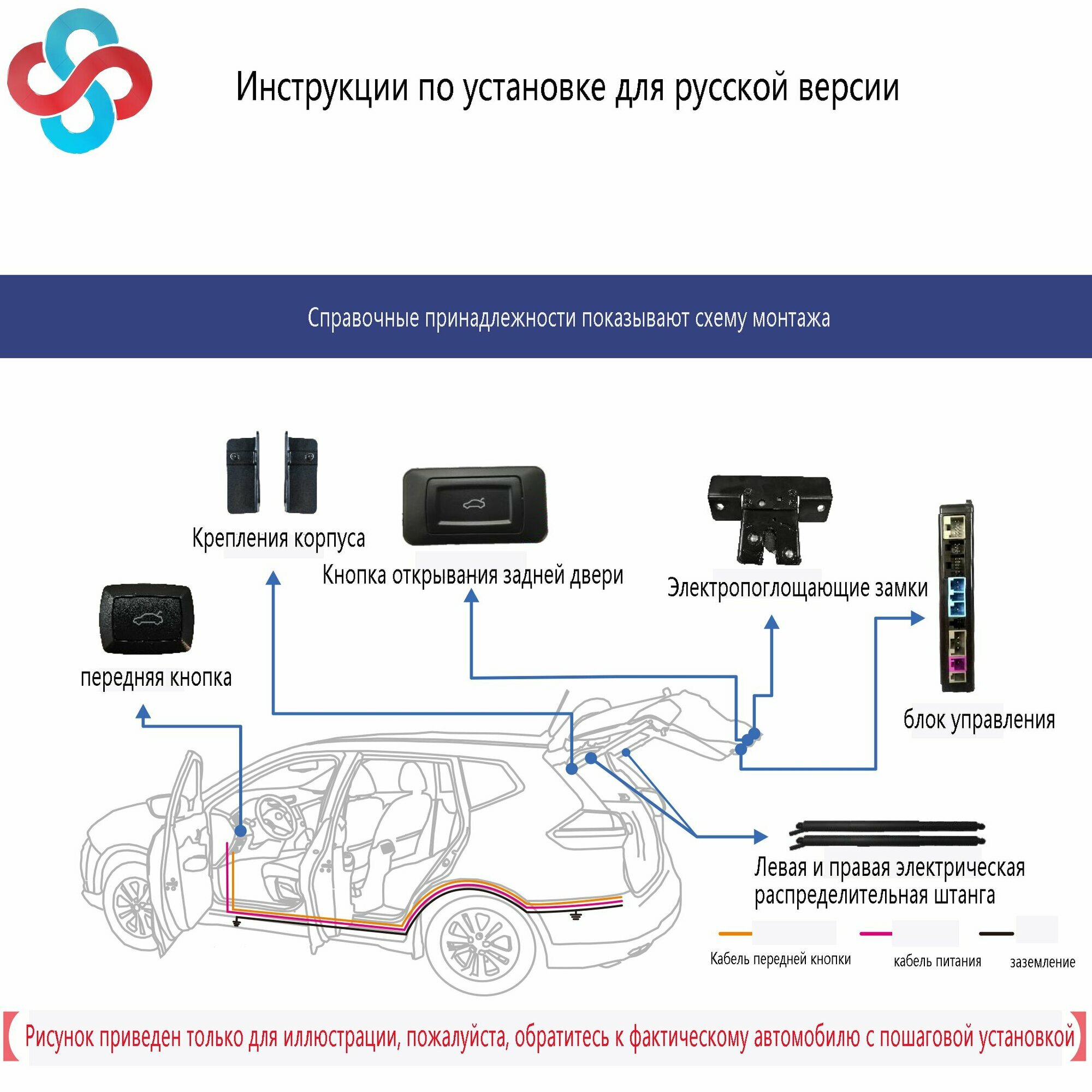 Инструкции по установке для русской версии

Справочные принадлежности показывают схему монтажа

Крепления корпуса

Кнопка открывания задней двери

Электропоглощающие замки

передняя кнопка

блок управления

Левая и правая электрическая распределительная штанга

Кабель передней кнопки

кабель питания

заземление

【Рисунок приведен только для иллюстрации, пожалуйста, обратитесь к фактическому автомобилю с пошаговой установкой】