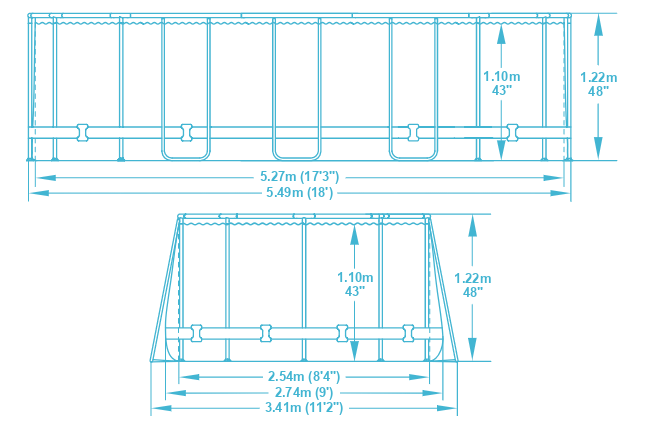 1.10m
43"

1.22m
48"

5.27m (17'3")
5.49m (18')

1.10m
43"

1.22m
48"

2.54m (8'4")
2.74m (9')
3.41m (11'2")