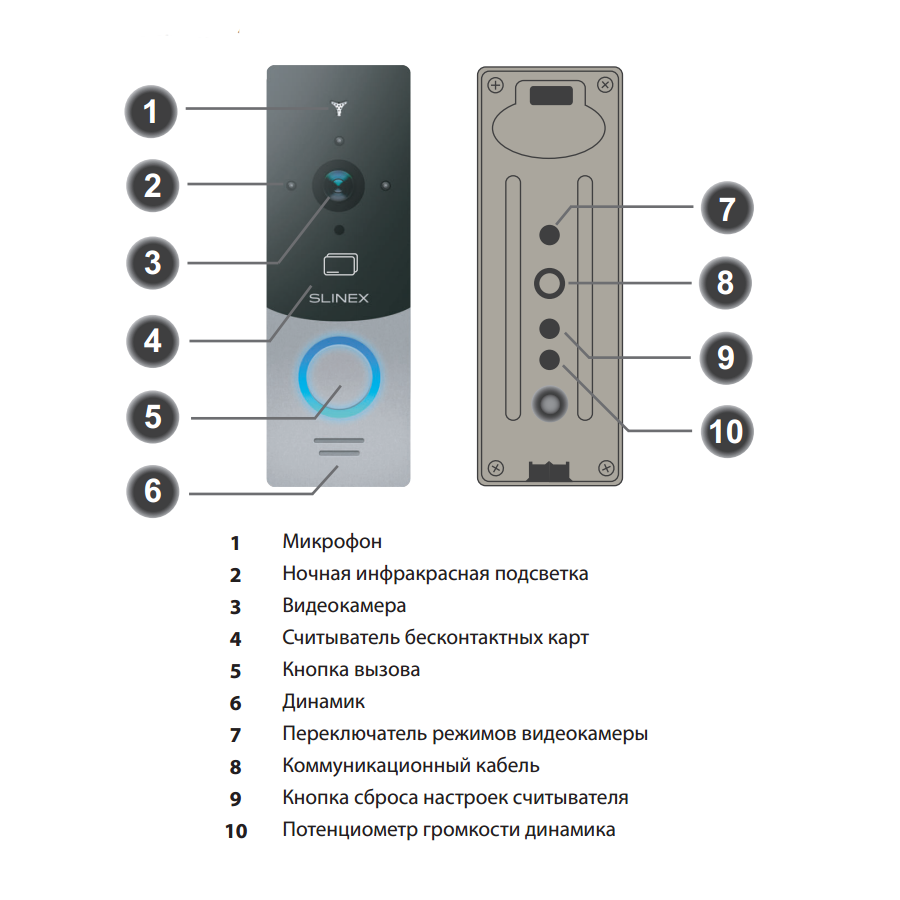 1
2
3
4
5
6

SLINEX

7
8
9
10

1 Микрофон
2 Ночная инфракрасная подсветка
3 Видеокамера
4 Считыватель бесконтактных карт
5 Кнопка вызова
6 Динамик
7 Переключатель режимов видеокамеры
8 Коммуникационный кабель
9 Кнопка сброса настроек считывателя
10 Потенциометр громкости динамика