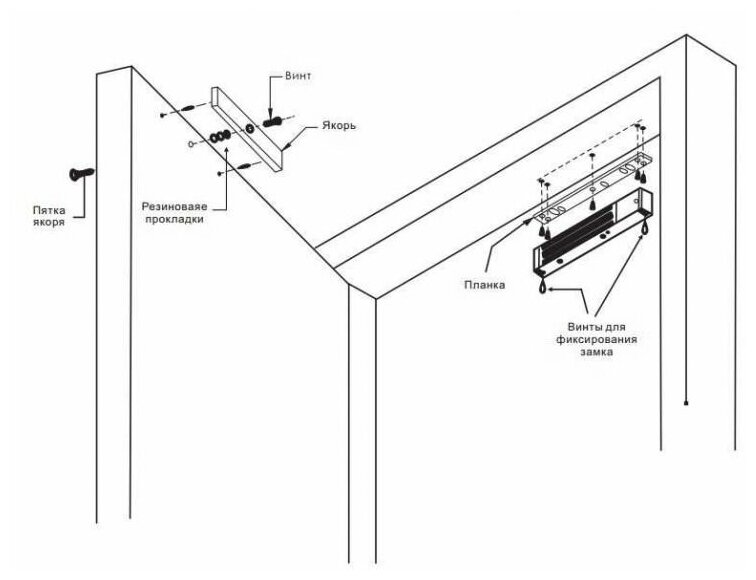 Винт

Якорь

Пятка якоря

Резиноваяе прокладки

Планка

Винты для фиксирования замка