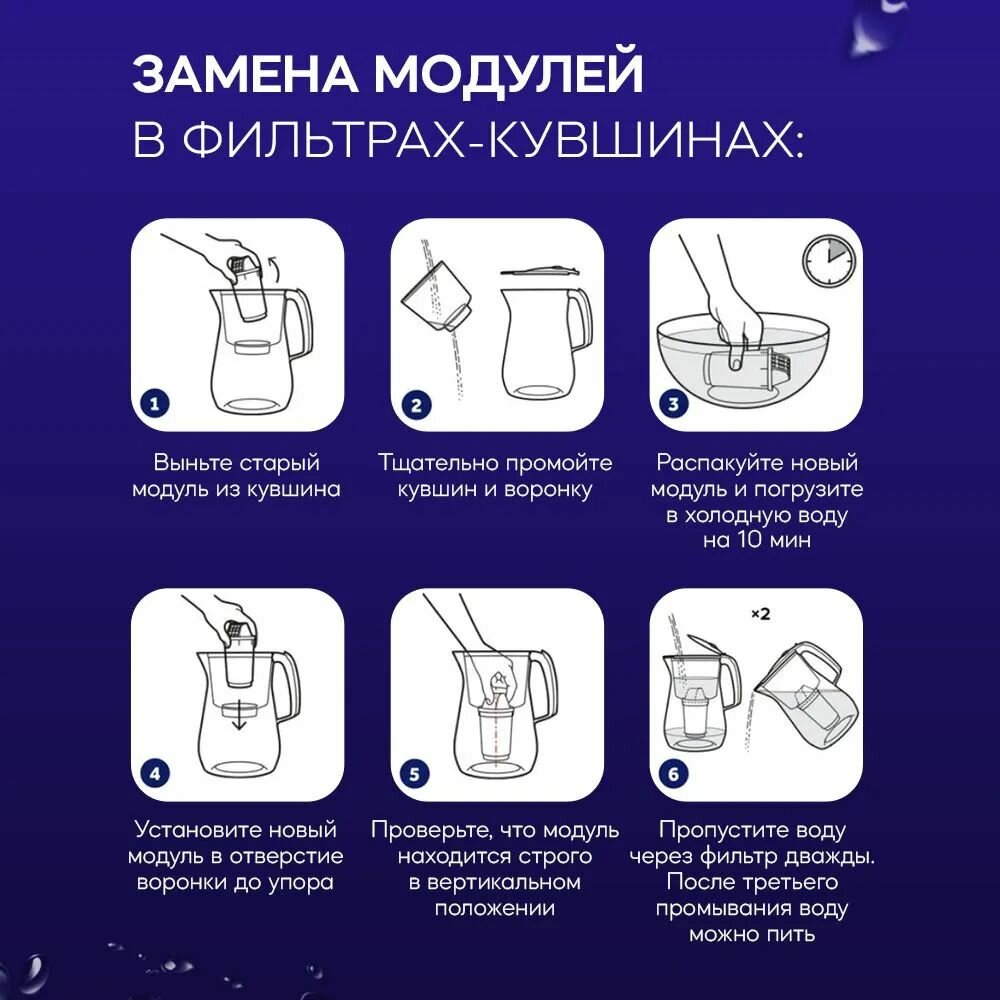 ЗАМЕНА МОДУЛЕЙ
В ФИЛЬТРАХ-КУВШИНАХ:

1

Выньте старый модуль из кувшина

2

Тщательно промойте кувшин и воронку

3

Распакуйте новый модуль и погрузите в холодную воду на 10 мин

4

Установите новый модуль в отверстие воронки до упора

5

Проверьте, что модуль находится строго в вертикальном положении

×2

6

Пропустите воду через фильтр дважды. После третьего промывания воду можно пить