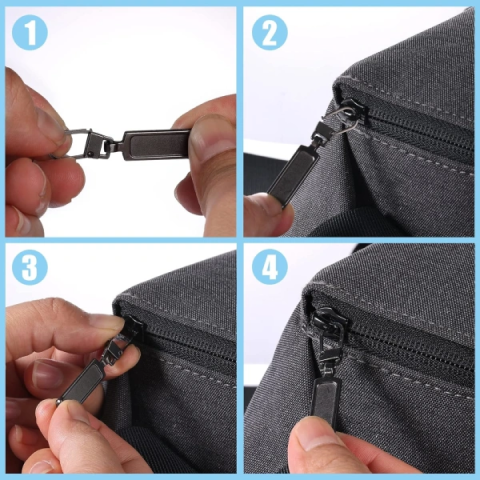 1

2

3

4