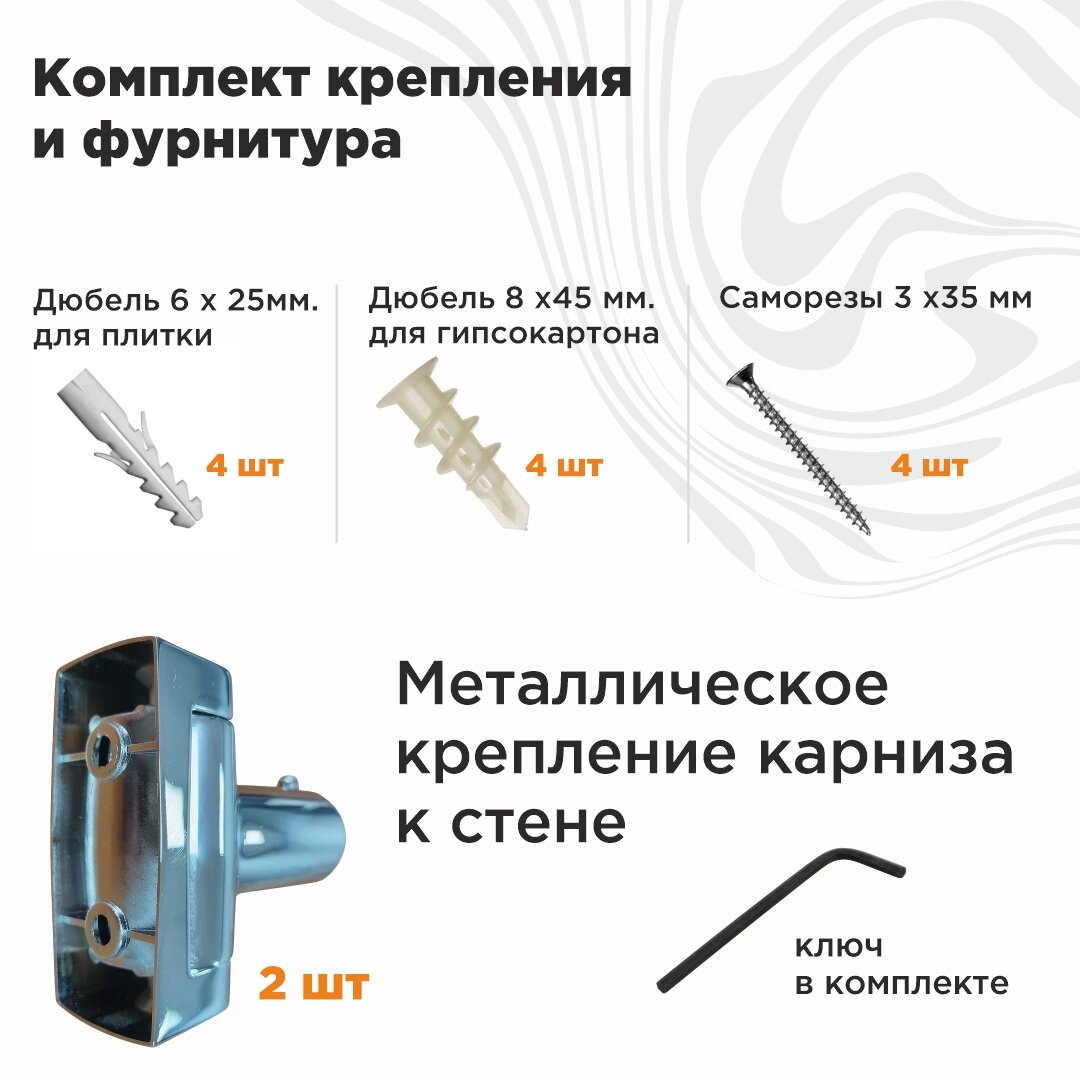 Комплект крепления и фурнитура

Дюбель 6 х 25мм. для плитки

4 шт

Дюбель 8 х45 мм. для гипсокартона

4 шт

Саморезы 3 х35 мм

4 шт

Металлическое крепление карниза к стене

2 шт

ключ в комплекте