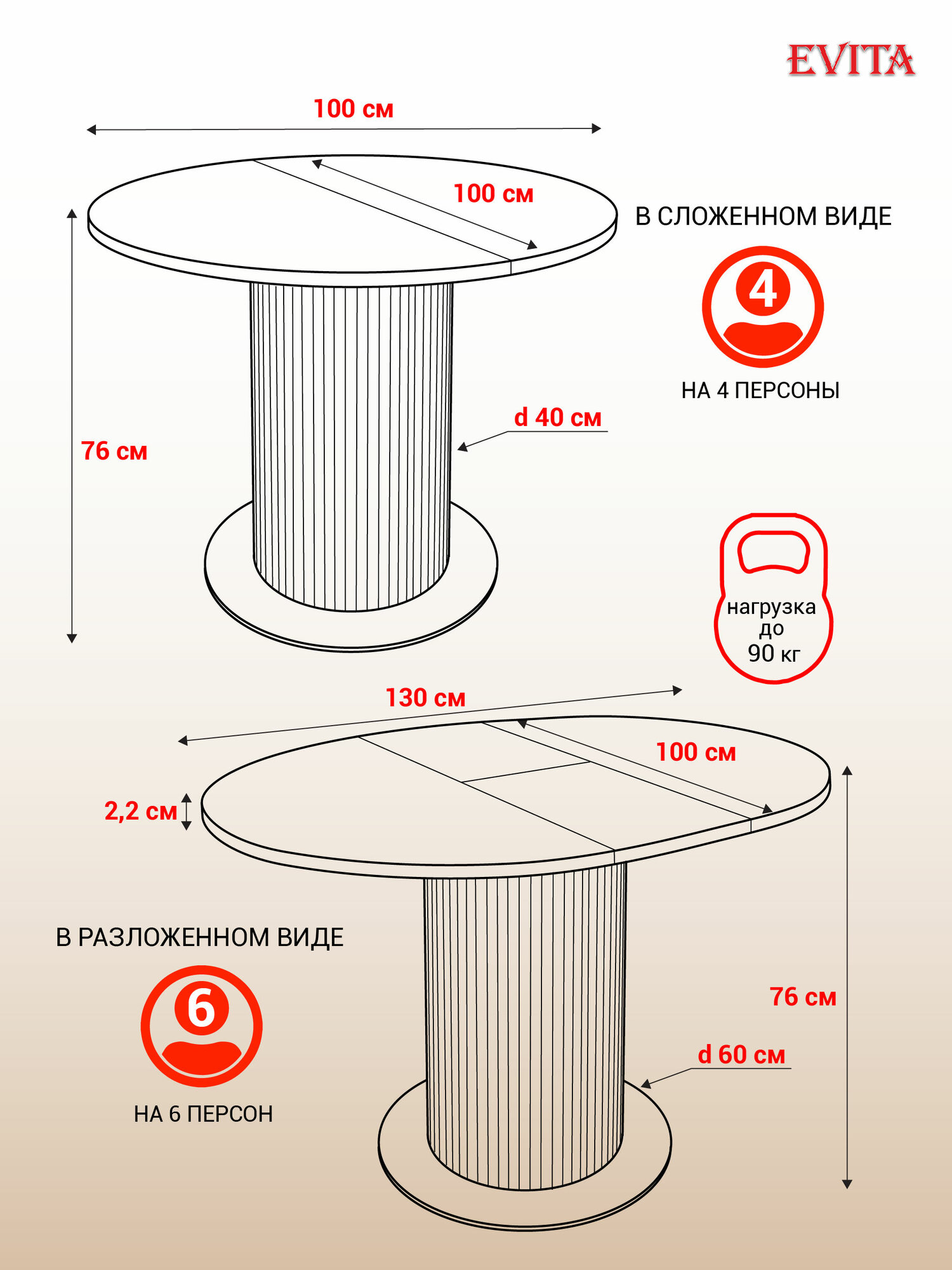 EVITA

100 см

100 см

В СЛОЖЕННОМ ВИДЕ

4

НА 4 ПЕРСОНЫ

d 40 см

76 см

нагрузка до 90 кг

130 см

100 см

2,2 см

В РАЗЛОЖЕННОМ ВИДЕ

6

НА 6 ПЕРСОН

76 см

d 60 см