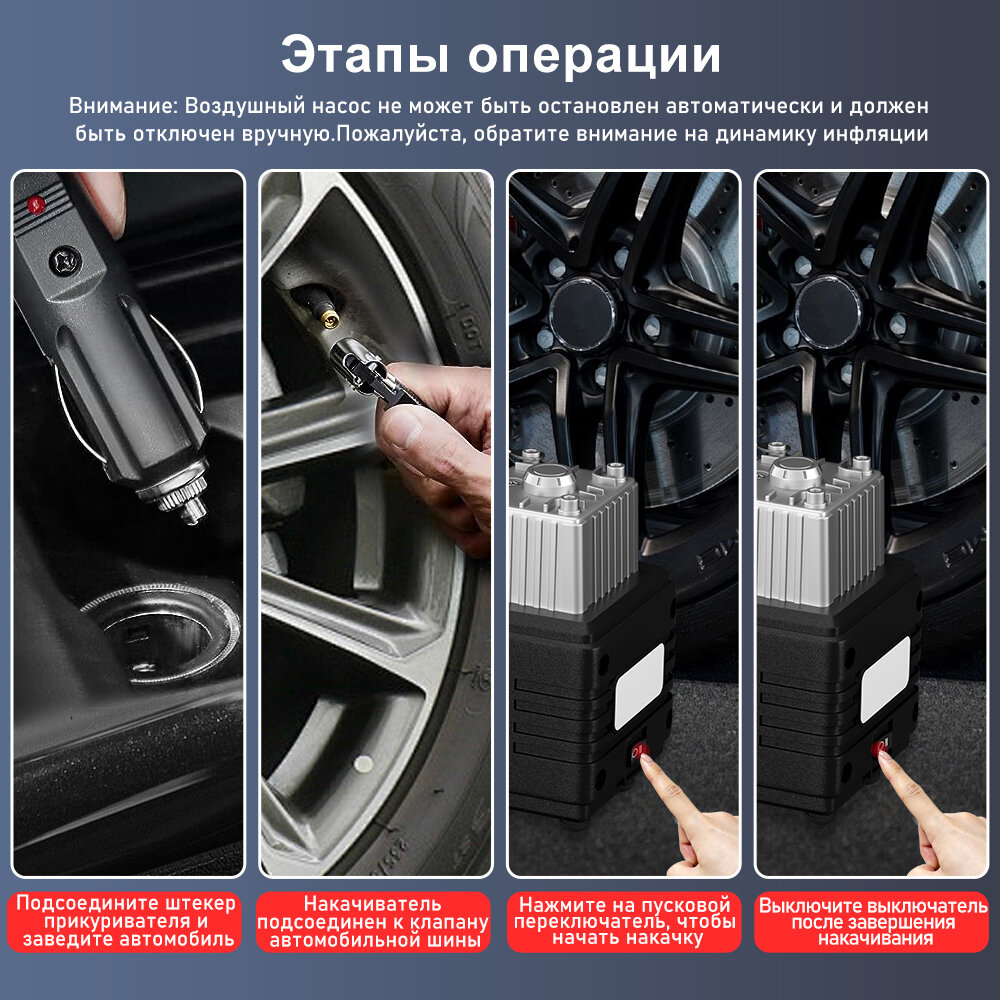 Этапы операции

Внимание: Воздушный насос не может быть остановлен автоматически и должен быть отключен вручную.Пожалуйста, обратите внимание на динамику инфляции

Подсоедините штекер прикуривателя и заведите автомобиль

Накачиватель подсоединен к клапану автомобильной шины

Нажмите на пусковой переключатель, чтобы начать накачку

Выключите выключатель после завершения накачивания