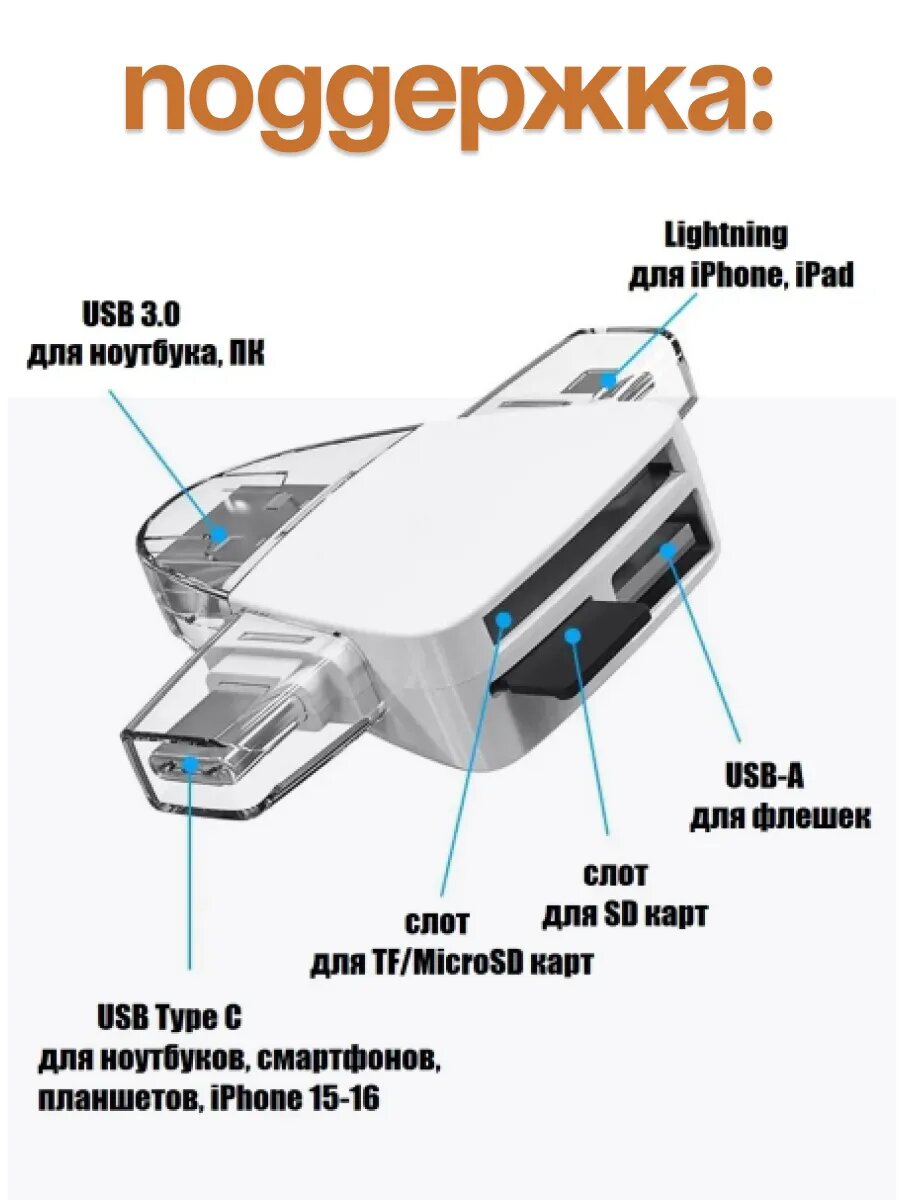 поддержка:

Lightning
для iPhone, iPad

USB 3.0
для ноутбука, ПК

USB-A
для флешек

слот
для SD карт

слот
для TF/MicroSD карт

USB Type C
для ноутбуков, смартфонов, планшетов, iPhone 15-16