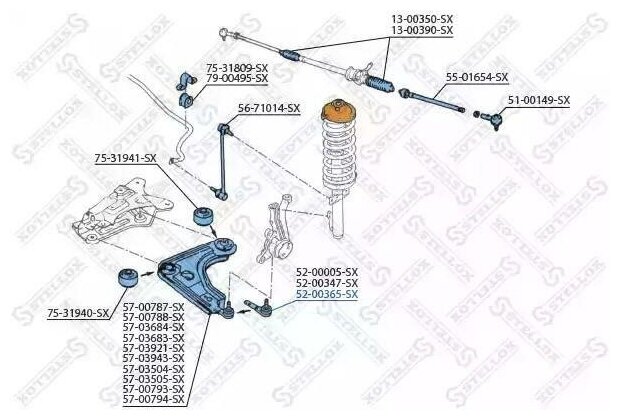 13-00350-SX
13-00390-SX

75-31809-SX
79-00495-SX

55-01654-SX

51-00149-SX

56-71014-SX

75-31941-SX

52-00005-SX
52-00347-SX
52-00365-SX

75-31940-SX

57-00787-SX
57-00788-SX
57-03684-SX
57-03683-SX
57-03921-SX
57-03943-SX
57-03504-SX
57-03505-SX
57-00793-SX
57-00794-SX

STELLOX