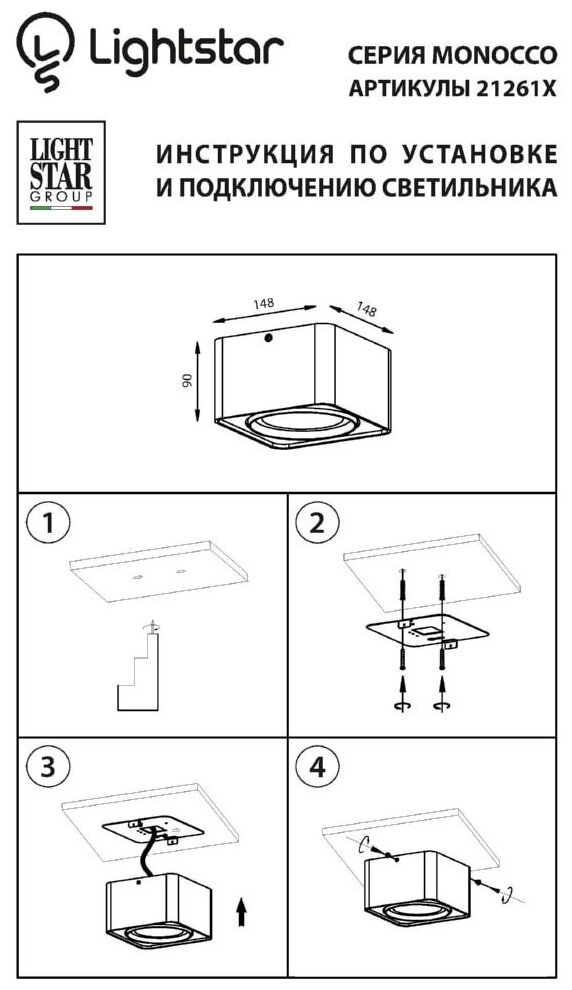 Lightstar

СЕРИЯ MONOCCO
АРТИКУЛЫ 21261X

LIGHT STAR GROUP

ИНСТРУКЦИЯ ПО УСТАНОВКЕ
И ПОДКЛЮЧЕНИЮ СВЕТИЛЬНИКА

148
148
90

1

2

3

4