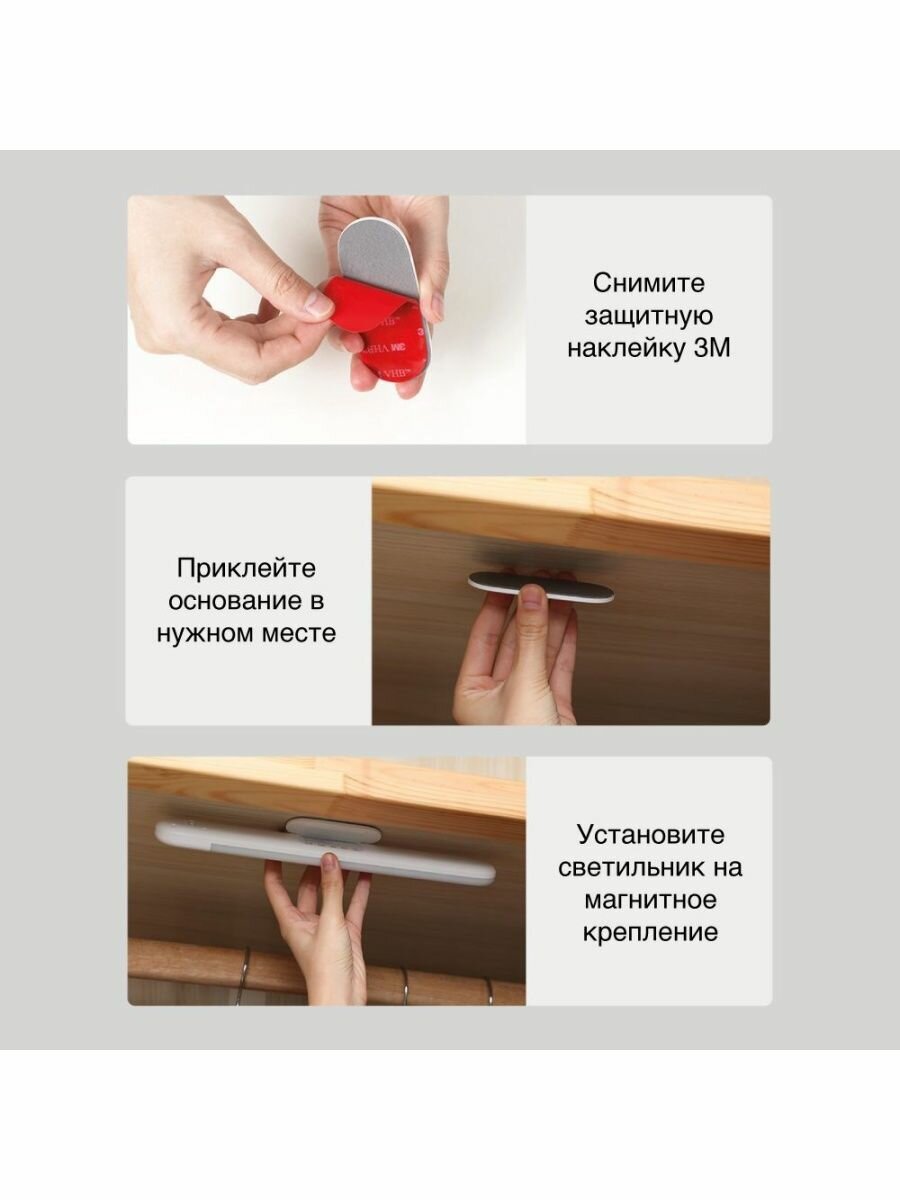 3M VHB

Снимите защитную наклейку 3M

Приклейте основание в нужном месте

Установите светильник на магнитное крепление