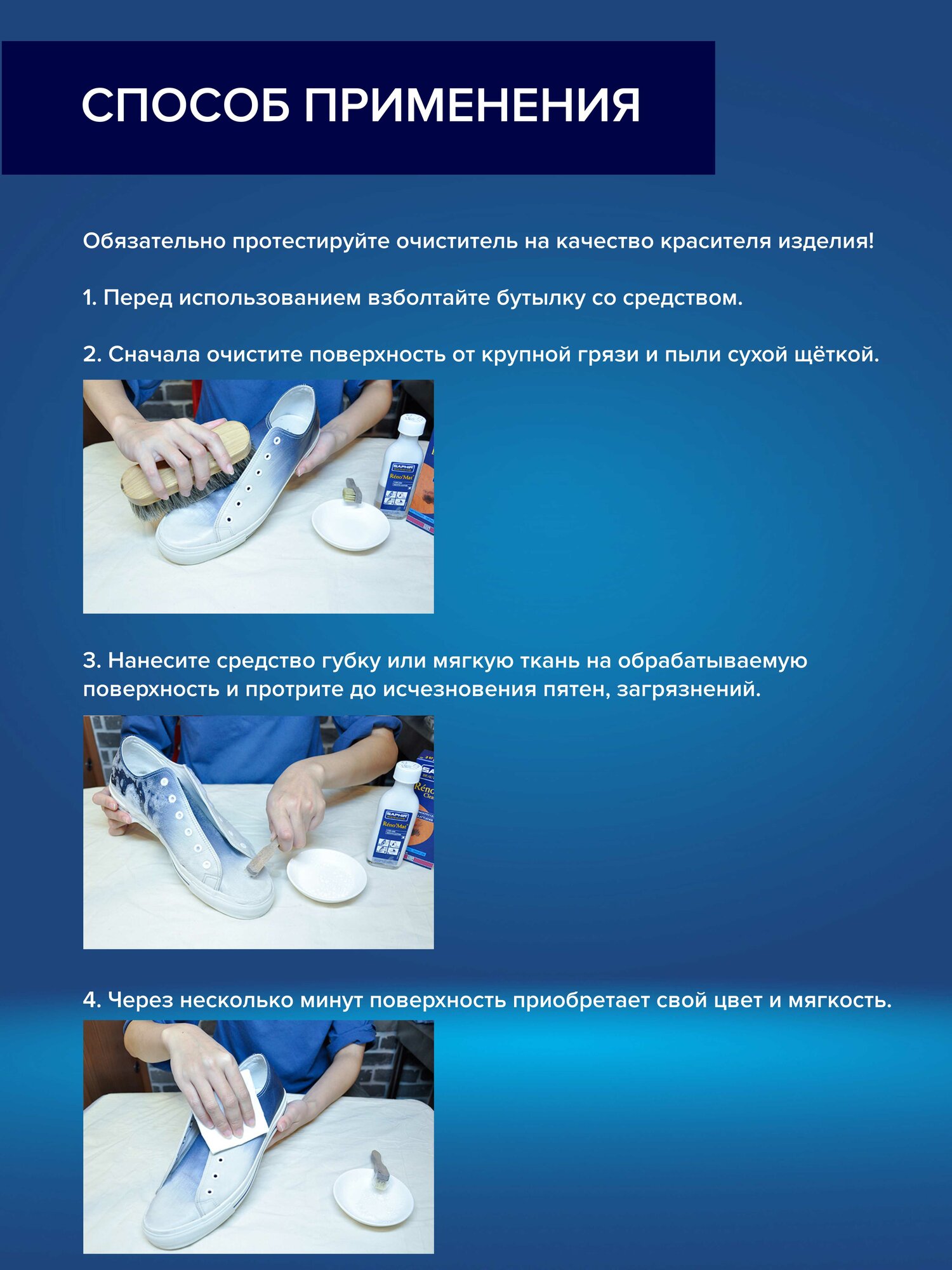 СПОСОБ ПРИМЕНЕНИЯ

Обязательно протестируйте очиститель на качество красителя изделия!

1. Перед использованием взболтайте бутылку со средством.

2. Сначала очистите поверхность от крупной грязи и пыли сухой щёткой.

SAPHIR
Réno'Mat

3. Нанесите средство губку или мягкую ткань на обрабатываемую поверхность и протрите до исчезновения пятен, загрязнений.

SAPHIR
Réno'Mat

4. Через несколько минут поверхность приобретает свой цвет и мягкость.