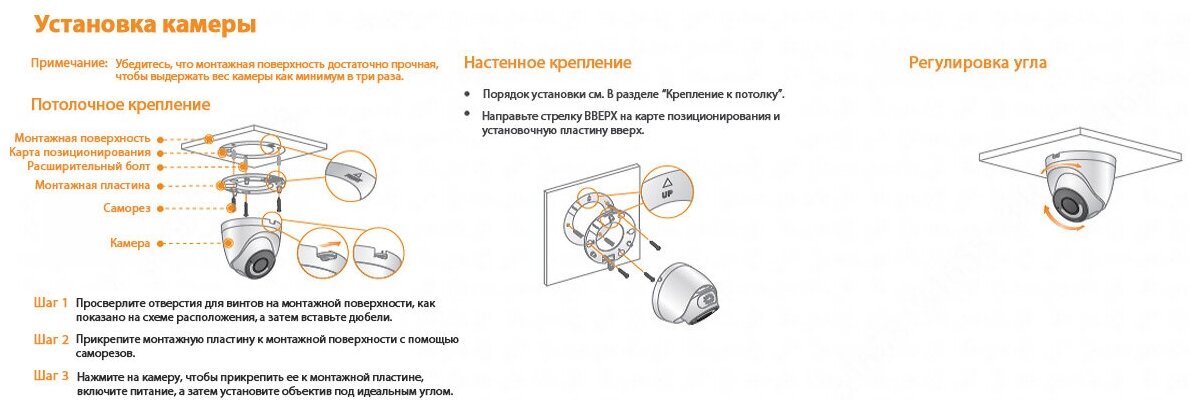 Установка камеры

Примечание: Убедитесь, что монтажная поверхность достаточно прочная, чтобы выдержать вес камеры как минимум в три раза.

Потолочное крепление

Монтажная поверхность
Карта позиционирования
Расширительный болт
Монтажная пластина
Саморез
Камера

Шаг 1 Просверлите отверстия для винтов на монтажной поверхности, как показано на схеме расположения, а затем вставьте дюбели.

Шаг 2 Прикрепите монтажную пластину к монтажной поверхности с помощью саморезов.

Шаг 3 Нажмите на камеру, чтобы прикрепить ее к монтажной пластине, включите питание, а затем установите объектив под идеальным углом.

Настенное крепление

• Порядок установки см. В разделе "Крепление к потолку".
• Направьте стрелку ВВЕРХ на карте позиционирования и установочную пластину вверх.

UP

Регулировка угла