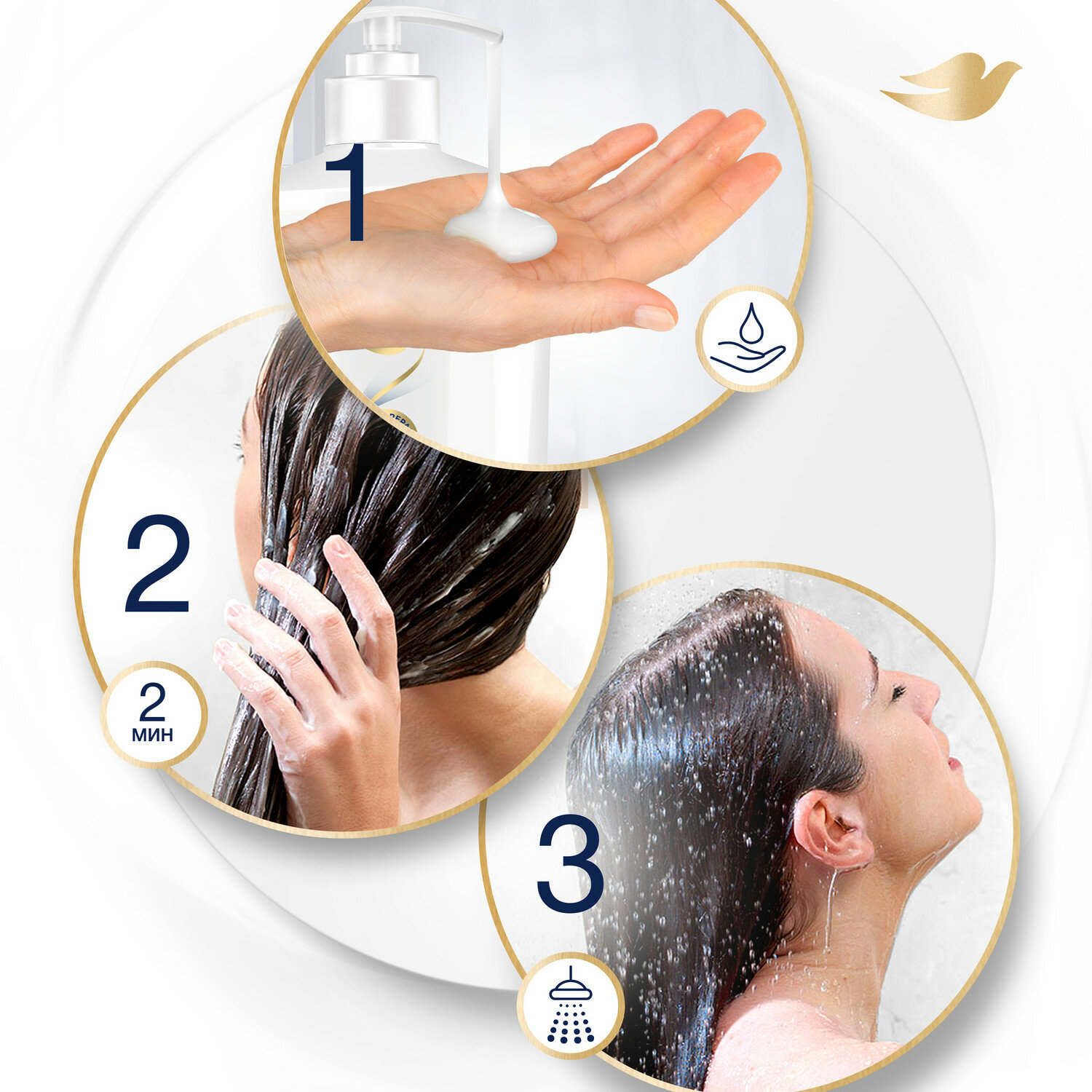 1

2

2
мин

3