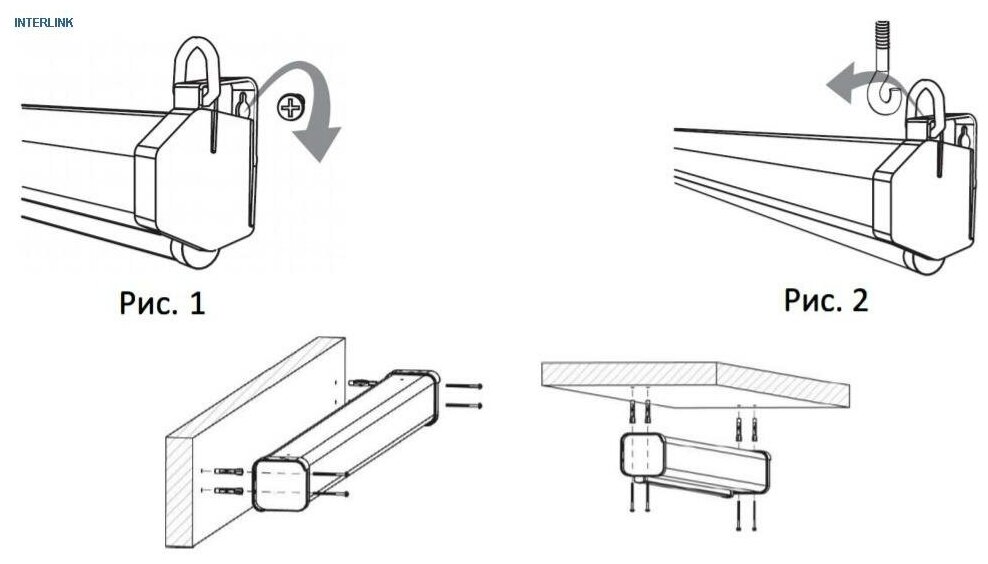 INTERLINK

Рис. 1

Рис. 2