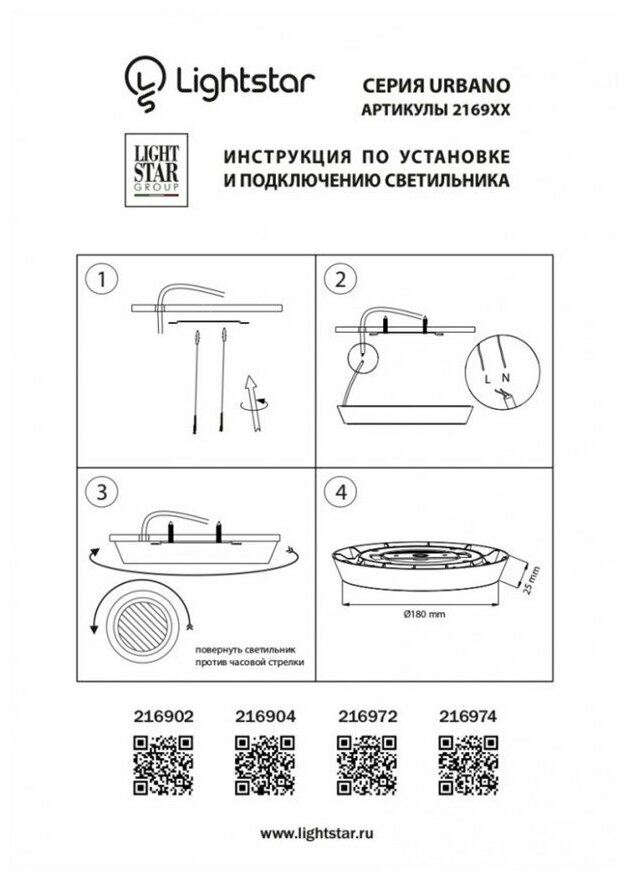 Lightstar

СЕРИЯ URBANO
АРТИКУЛЫ 2169XX

LIGHT STAR GROUP

ИНСТРУКЦИЯ ПО УСТАНОВКЕ И ПОДКЛЮЧЕНИЮ СВЕТИЛЬНИКА

1

2

L N

3

повернуть светильник против часовой стрелки

4

Ø180 mm

25 mm

216902 216904 216972 216974

www.lightstar.ru