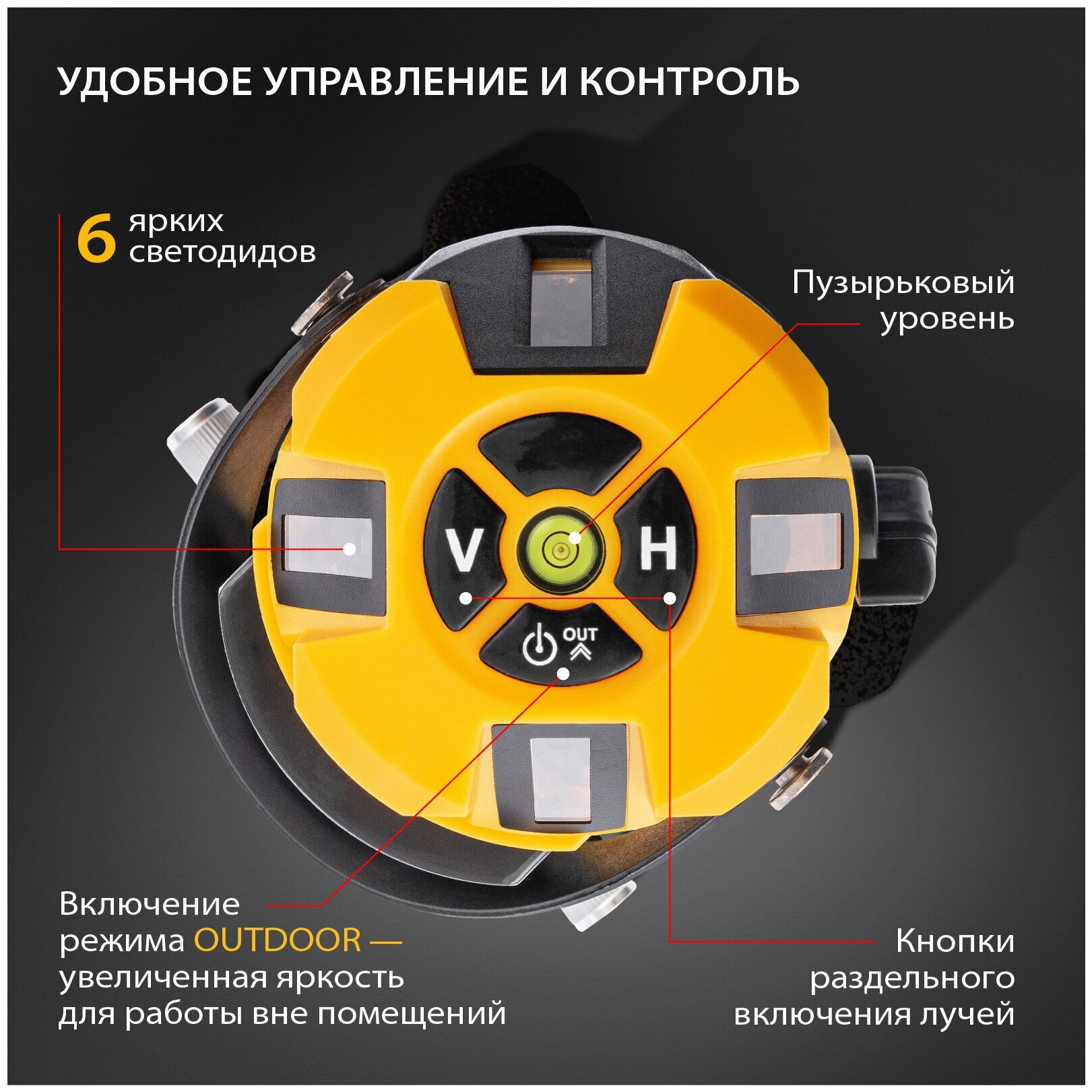 УДОБНОЕ УПРАВЛЕНИЕ И КОНТРОЛЬ

6 ярких светодидов

Пузырьковый уровень

V

H

OUT

Включение режима OUTDOOR — увеличенная яркость для работы вне помещений

Кнопки раздельного включения лучей