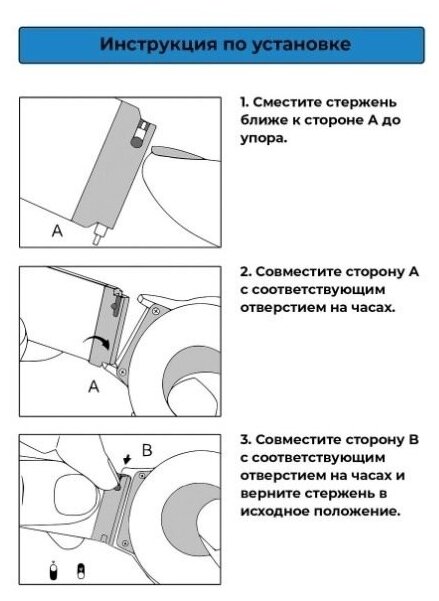 Инструкция по установке

A

1. Сместите стержень ближе к стороне А до упора.

A

2. Совместите сторону А с соответствующим отверстием на часах.

B

3. Совместите сторону В с соответствующим отверстием на часах и верните стержень в исходное положение.