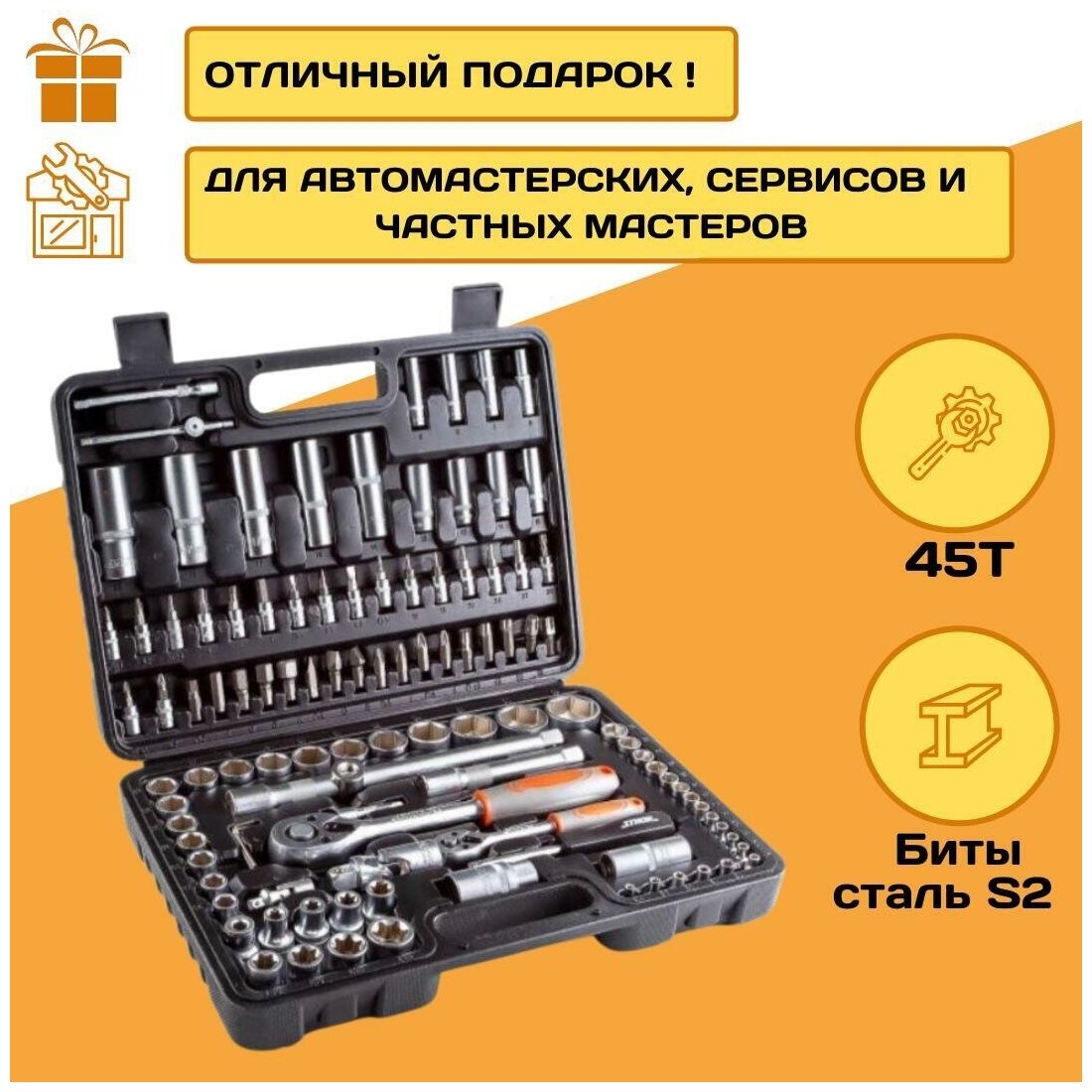 ОТЛИЧНЫЙ ПОДАРОК !

ДЛЯ АВТОМАСТЕРСКИХ, СЕРВИСОВ И ЧАСТНЫХ МАСТЕРОВ

45Т

Биты сталь S2