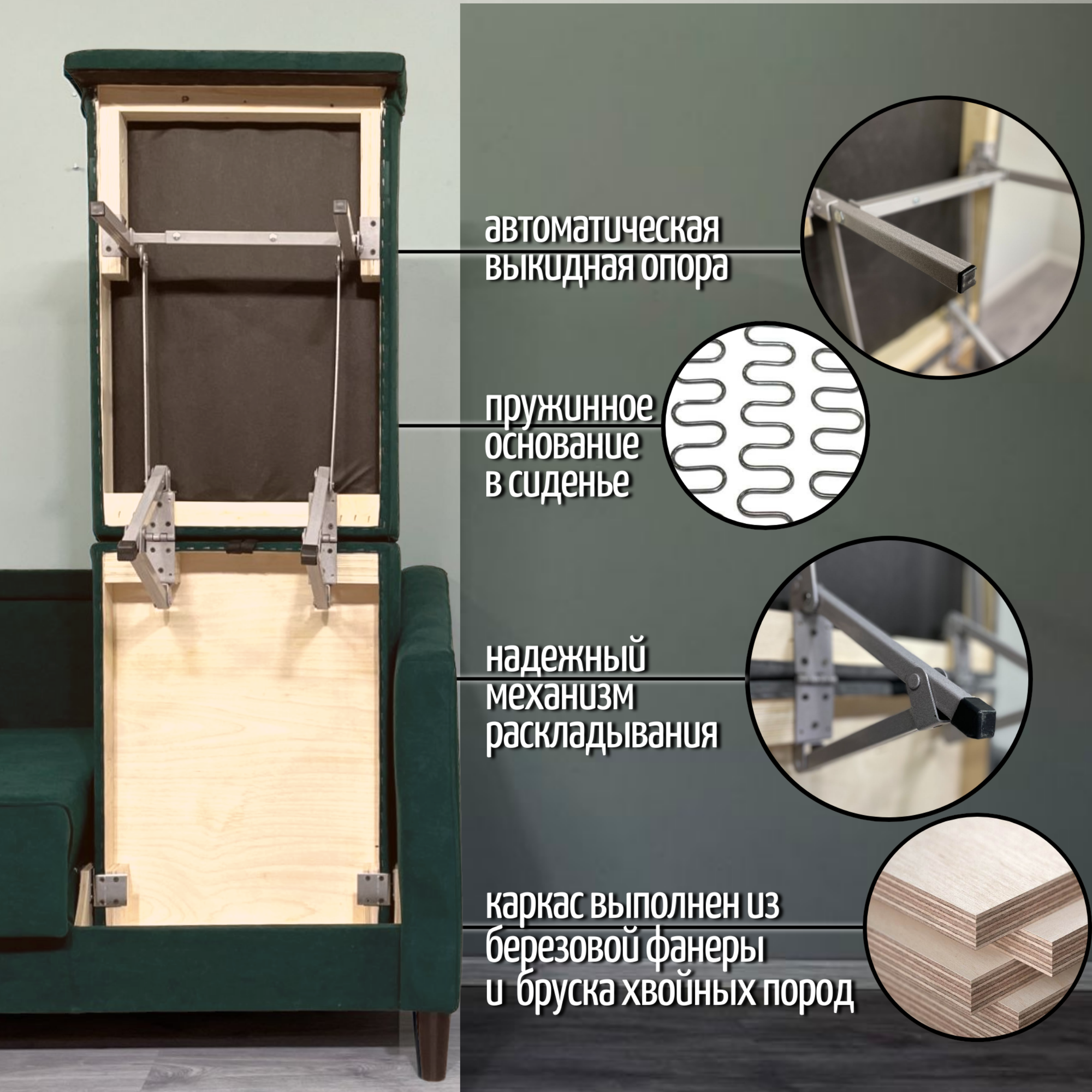 автоматическая выкидная опора

пружинное основание в сиденье

надежный механизм раскладывания

каркас выполнен из березовой фанеры и бруска хвойных пород