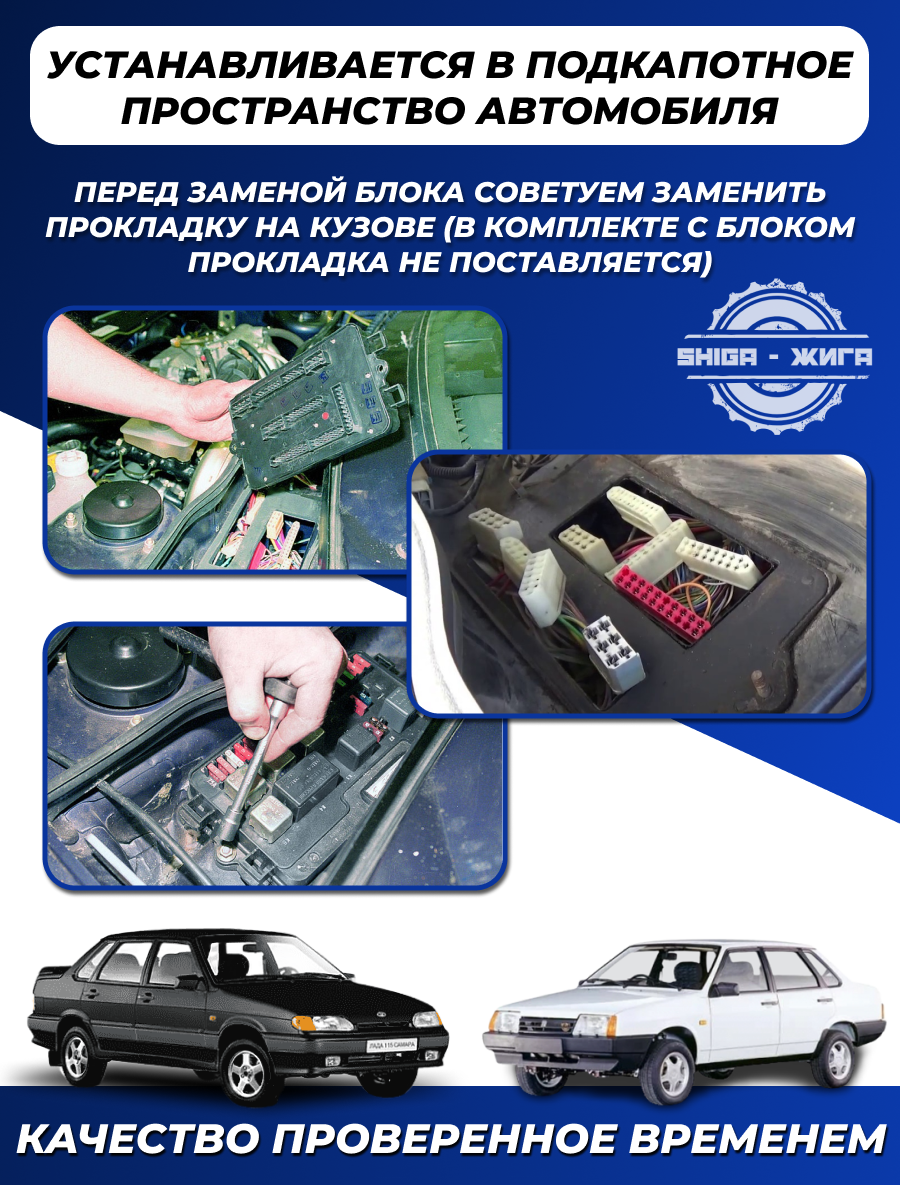 УСТАНАВЛИВАЕТСЯ В ПОДКАПОТНОЕ ПРОСТРАНСТВО АВТОМОБИЛЯ

ПЕРЕД ЗАМЕНОЙ БЛОКА СОВЕТУЕМ ЗАМЕНИТЬ ПРОКЛАДКУ НА КУЗОВЕ (В КОМПЛЕКТЕ С БЛОКОМ ПРОКЛАДКА НЕ ПОСТАВЛЯЕТСЯ)

SHIGA - ЖИГА

ЛАДА 115 САМАРА

КАЧЕСТВО ПРОВЕРЕННОЕ ВРЕМЕНЕМ