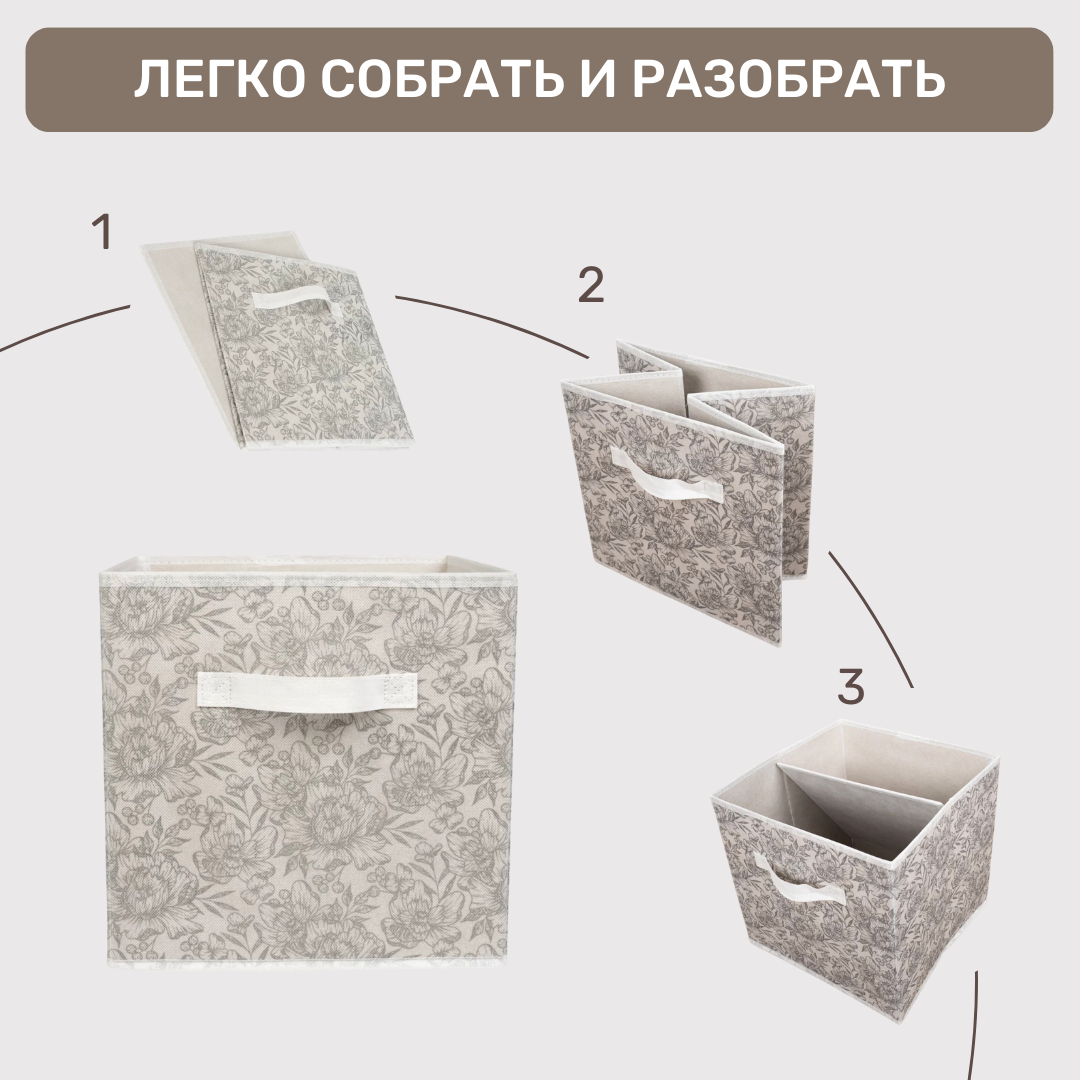 ЛЕГКО СОБРАТЬ И РАЗОБРАТЬ

1

2

3