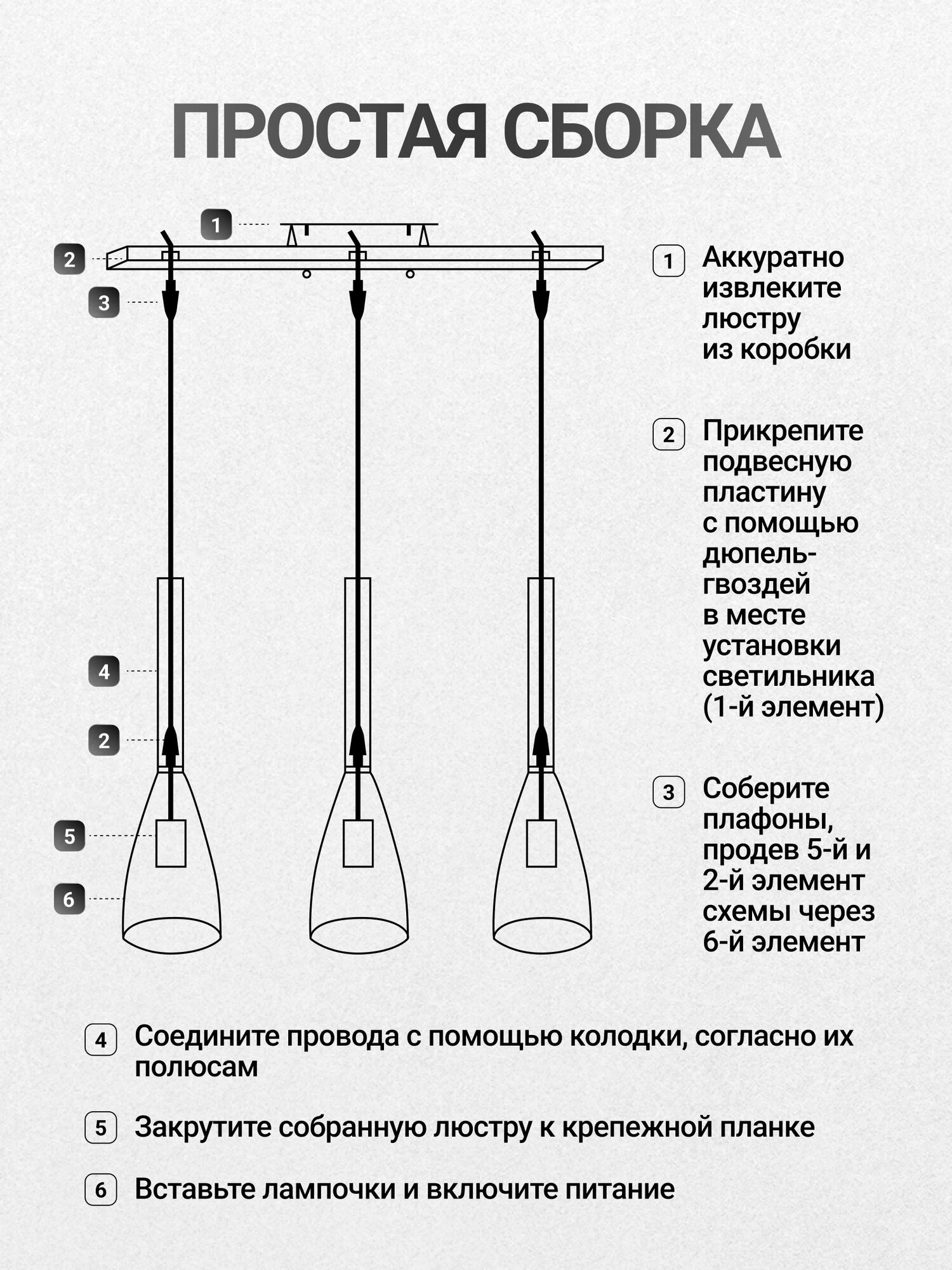 ПРОСТАЯ СБОРКА

1

2

3

4

2

5

6

1 Аккуратно извлеките люстру из коробки

2 Прикрепите подвесную пластину с помощью дюпель-гвоздей в месте установки светильника (1-й элемент)

3 Соберите плафоны, продев 5-й и 2-й элемент схемы через 6-й элемент

4 Соедините провода с помощью колодки, согласно их полюсам

5 Закрутите собранную люстру к крепежной планке

6 Вставьте лампочки и включите питание