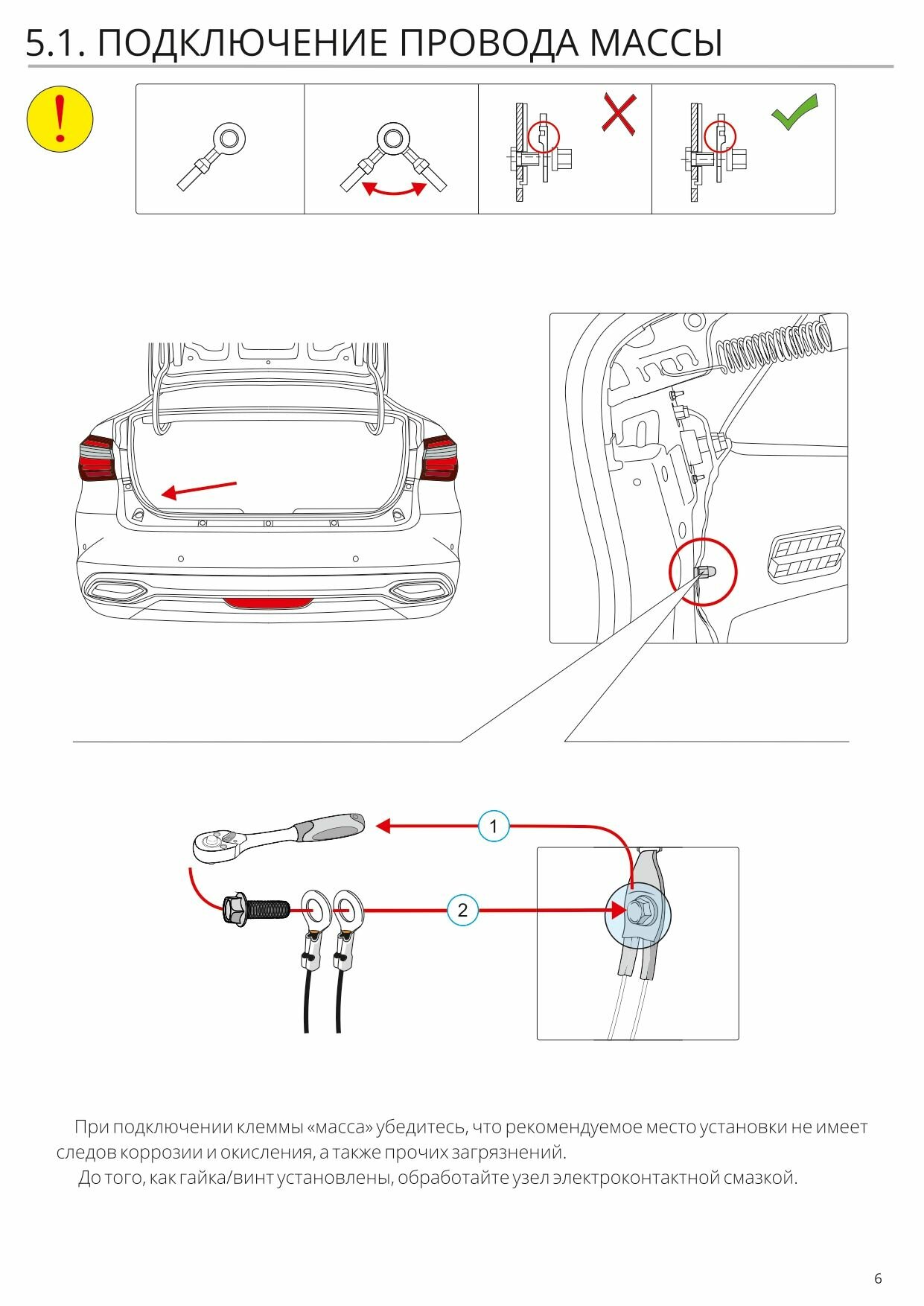 5.1. ПОДКЛЮЧЕНИЕ ПРОВОДА МАССЫ

!

1

2

При подключении клеммы «масса» убедитесь, что рекомендуемое место установки не имеет следов коррозии и окисления, а также прочих загрязнений.

До того, как гайка/винт установлены, обработайте узел электроконтактной смазкой.

6