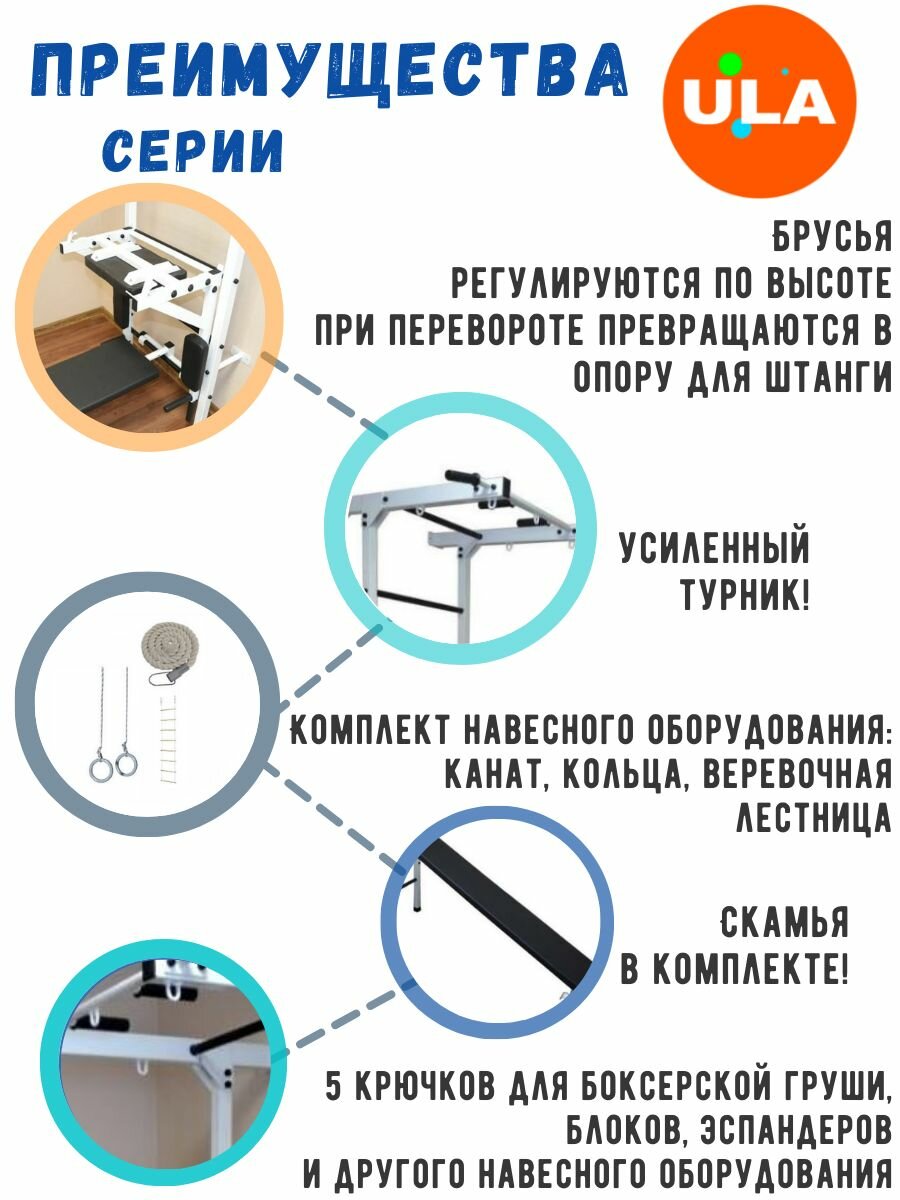 ПРЕИМУЩЕСТВА
СЕРИИ

ULA

БРУСЬЯ
РЕГУЛИРУЮТСЯ ПО ВЫСОТЕ
ПРИ ПЕРЕВОРОТЕ ПРЕВРАЩАЮТСЯ В ОПОРУ ДЛЯ ШТАНГИ

УСИЛЕННЫЙ ТУРНИК!

КОМПЛЕКТ НАВЕСНОГО ОБОРУДОВАНИЯ: КАНАТ, КОЛЬЦА, ВЕРЕВОЧНАЯ ЛЕСТНИЦА

СКАМЬЯ
В КОМПЛЕКТЕ!

5 КРЮЧКОВ ДЛЯ БОКСЕРСКОЙ ГРУШИ, БЛОКОВ, ЭСПАНДЕРОВ
И ДРУГОГО НАВЕСНОГО ОБОРУДОВАНИЯ