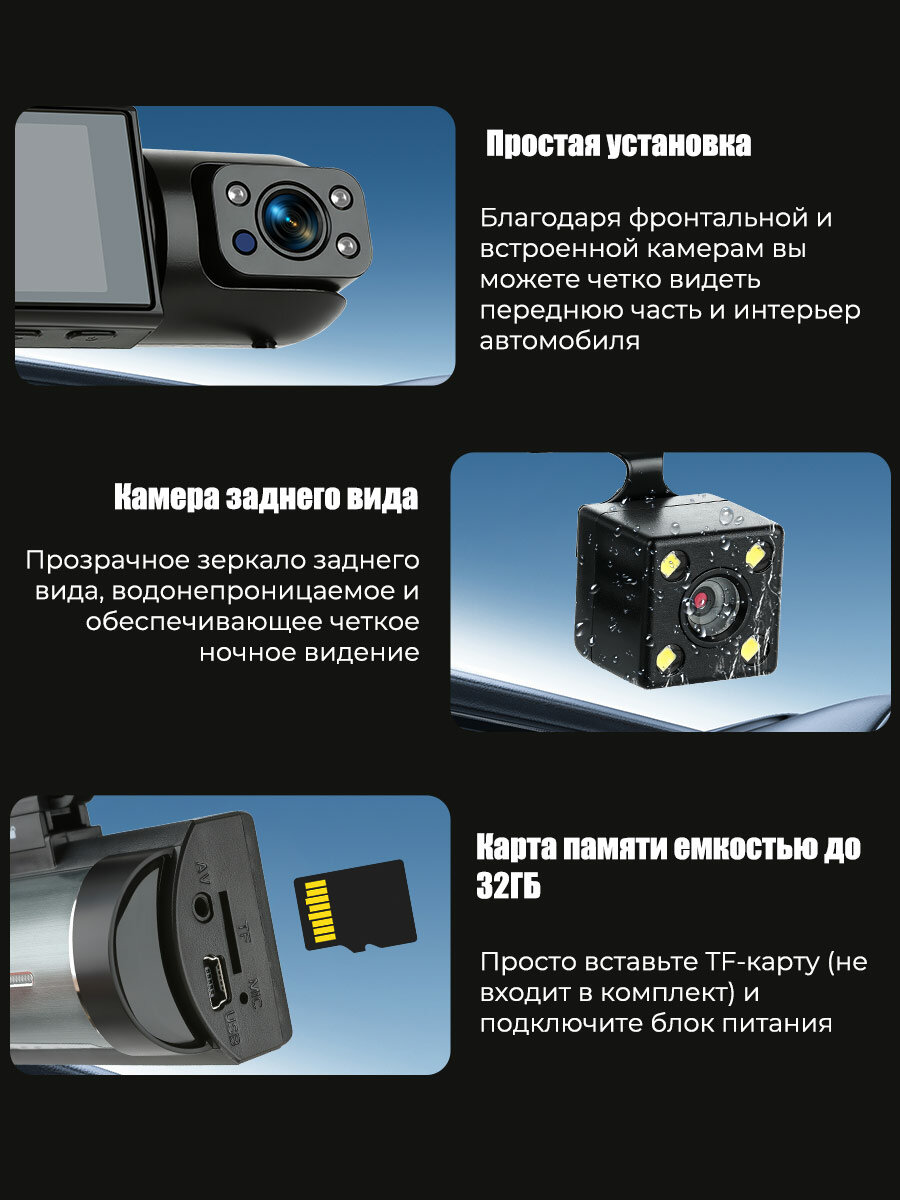 Простая установка

Благодаря фронтальной и встроенной камерам вы можете четко видеть переднюю часть и интерьер автомобиля

Камера заднего вида

Прозрачное зеркало заднего вида, водонепроницаемое и обеспечивающее четкое ночное видение

AV
TF
MIC
USB

Карта памяти емкостью до 32ГБ

Просто вставьте TF-карту (не входит в комплект) и подключите блок питания