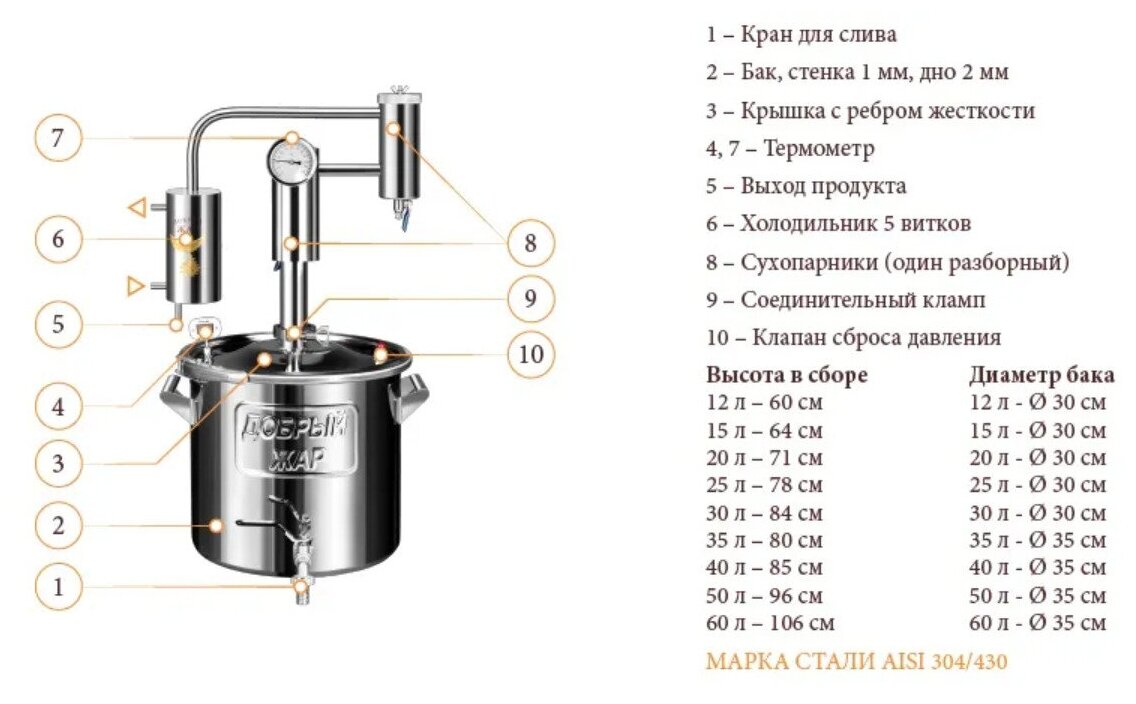 7

6

5

4

3

2

1

8

9

10

ДОБРЫЙ ЖАР

1 – Кран для слива

2 – Бак, стенка 1 мм, дно 2 мм

3 – Крышка с ребром жесткости

4, 7 – Термометр

5 – Выход продукта

6 – Холодильник 5 витков

8 – Сухопарники (один разборный)

9 – Соединительный кламп

10 – Клапан сброса давления

| Высота в сборе | Диаметр бака |
|---|---|
| 12 л – 60 см | 12 л - Ø 30 см |
| 15 л – 64 см | 15 л - Ø 30 см |
| 20 л – 71 см | 20 л - Ø 30 см |
| 25 л – 78 см | 25 л - Ø 30 см |
| 30 л – 84 см | 30 л - Ø 30 см |
| 35 л – 80 см | 35 л - Ø 35 см |
| 40 л – 85 см | 40 л - Ø 35 см |
| 50 л – 96 см | 50 л - Ø 35 см |
| 60 л – 106 см | 60 л - Ø 35 см |

МАРКА СТАЛИ AISI 304/430