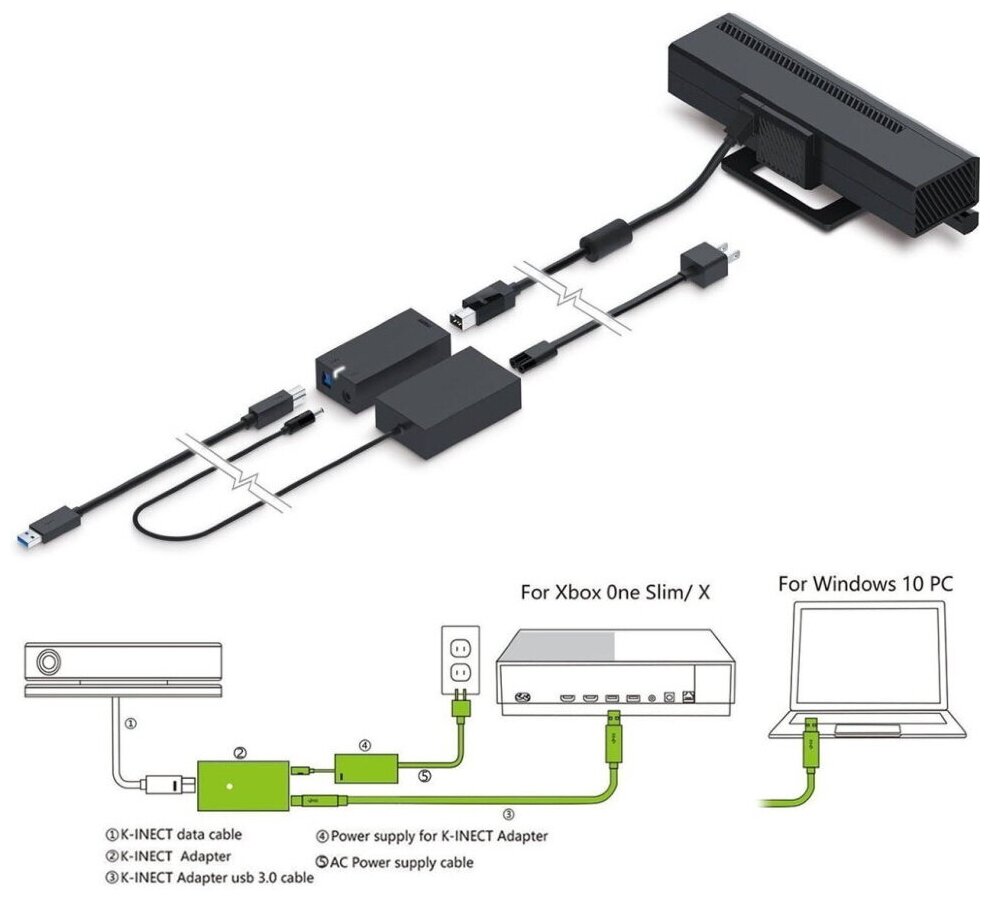 For Xbox 0ne Slim/ X

For Windows 10 PC

①

②

④

⑤

③

①K-INECT data cable
②K-INECT Adapter
③K-INECT Adapter usb 3.0 cable
④Power supply for K-INECT Adapter
⑤AC Power supply cable