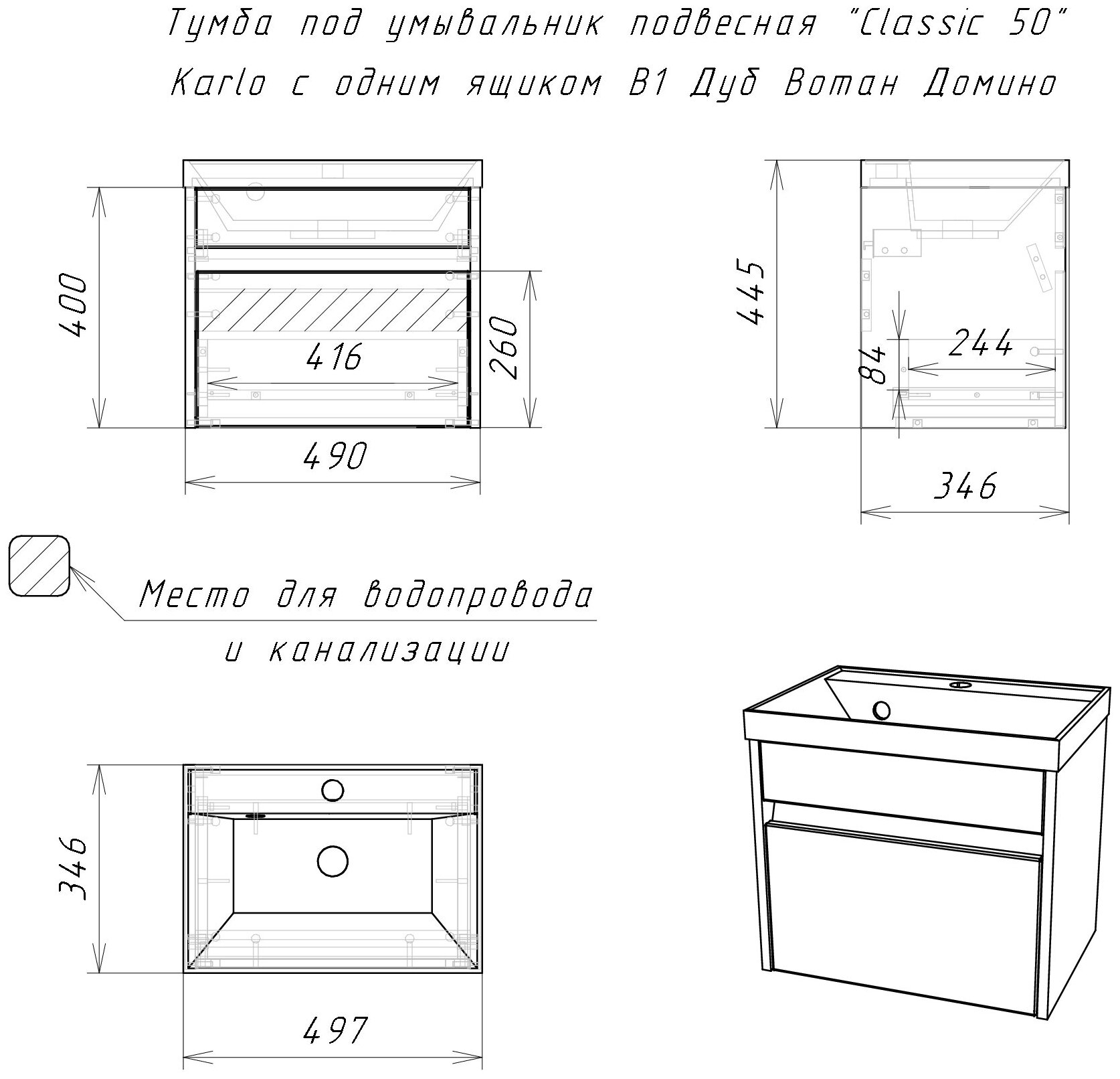 Тумба под умывальник подвесная "Classic 50"
Karlo с одним ящиком В1 Дуб Вотан Домино

400

416

260

490

445

84

244

346

Место для водопровода
и канализации

346

497