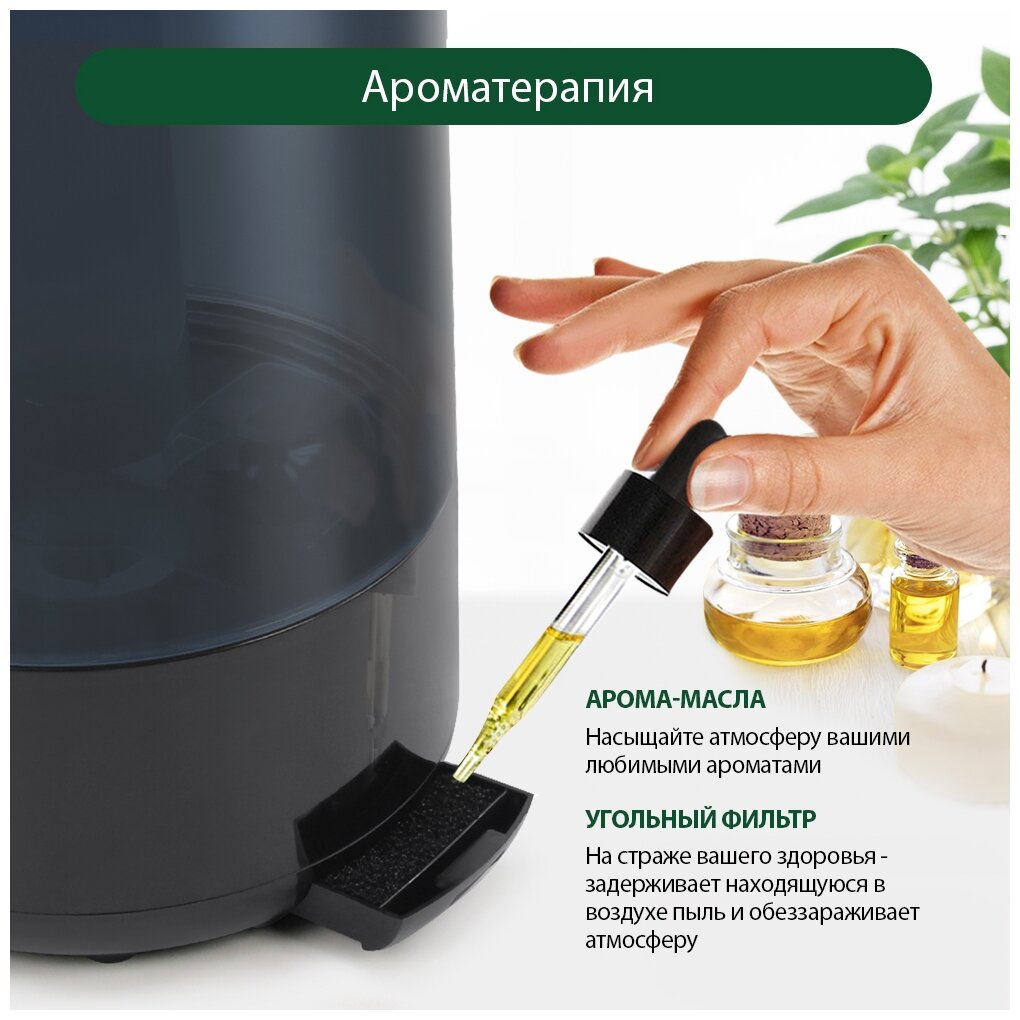 Ароматерапия

АРОМА-МАСЛА

Насыщайте атмосферу вашими любимыми ароматами

УГОЛЬНЫЙ ФИЛЬТР

На страже вашего здоровья - задерживает находящуюся в воздухе пыль и обеззараживает атмосферу