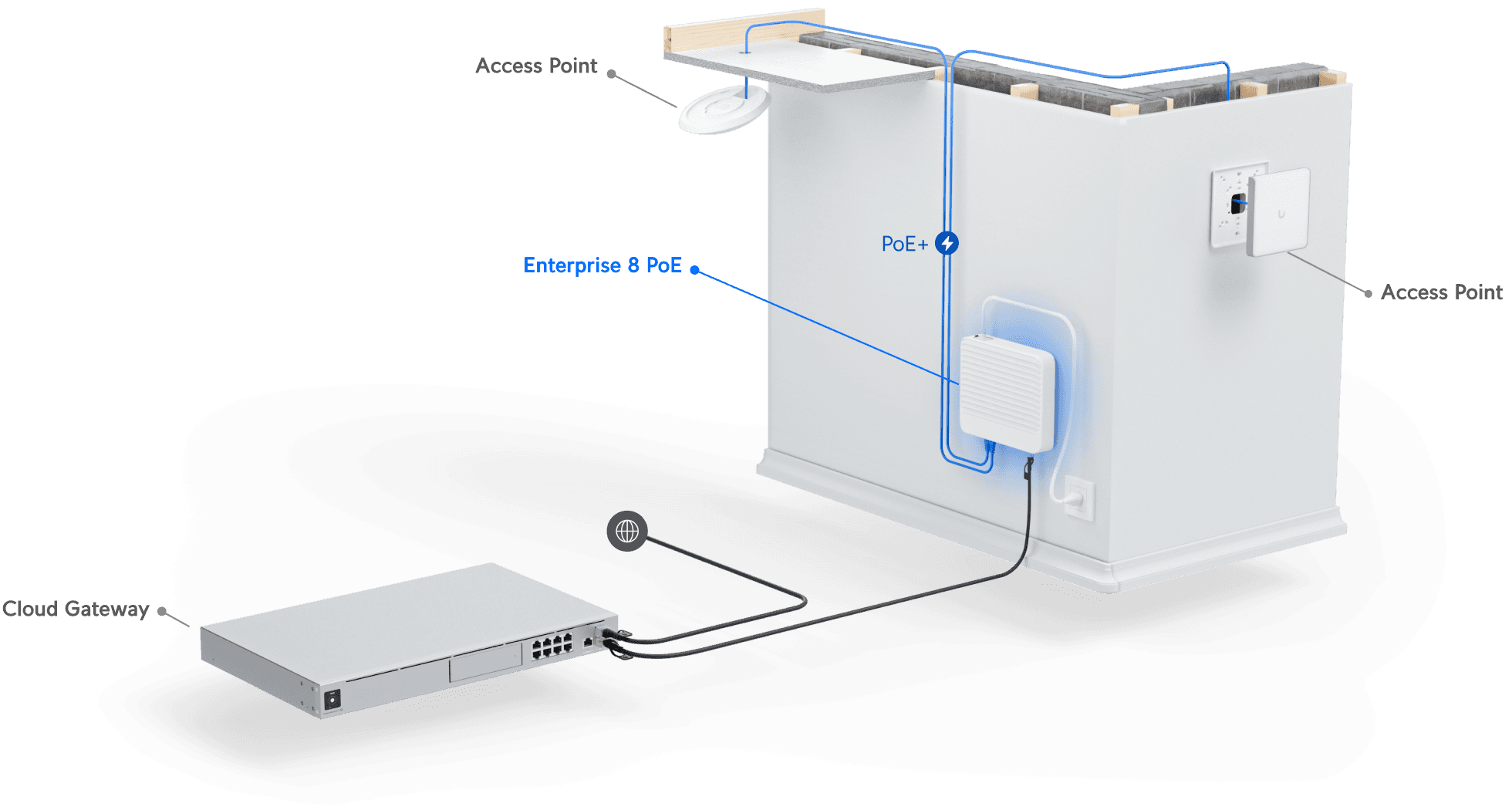 Access Point

PoE+

Enterprise 8 PoE

Access Point

Cloud Gateway