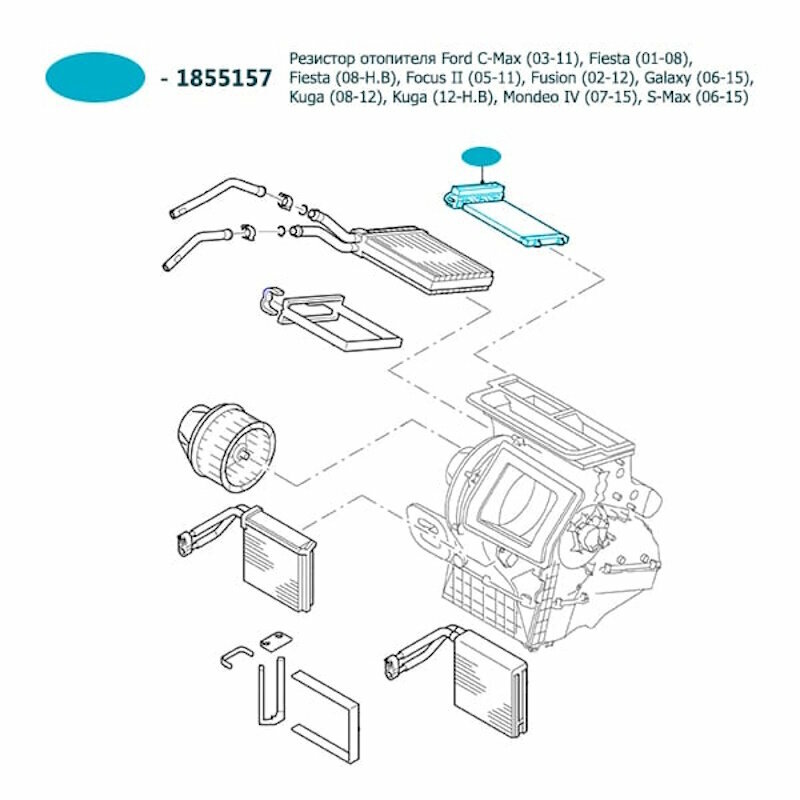 - 1855157 Резистор отопителя Ford C-Max (03-11), Fiesta (01-08), Fiesta (08-Н.В), Focus II (05-11), Fusion (02-12), Galaxy (06-15), Kuga (08-12), Kuga (12-Н.В), Mondeo IV (07-15), S-Max (06-15)