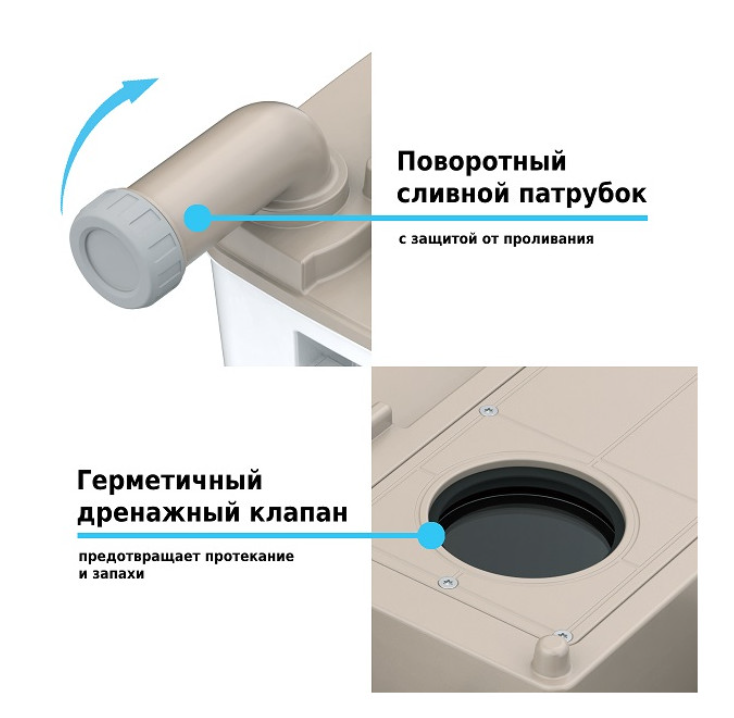 Поворотный сливной патрубок

с защитой от проливания

Герметичный дренажный клапан

предотвращает протекание и запахи