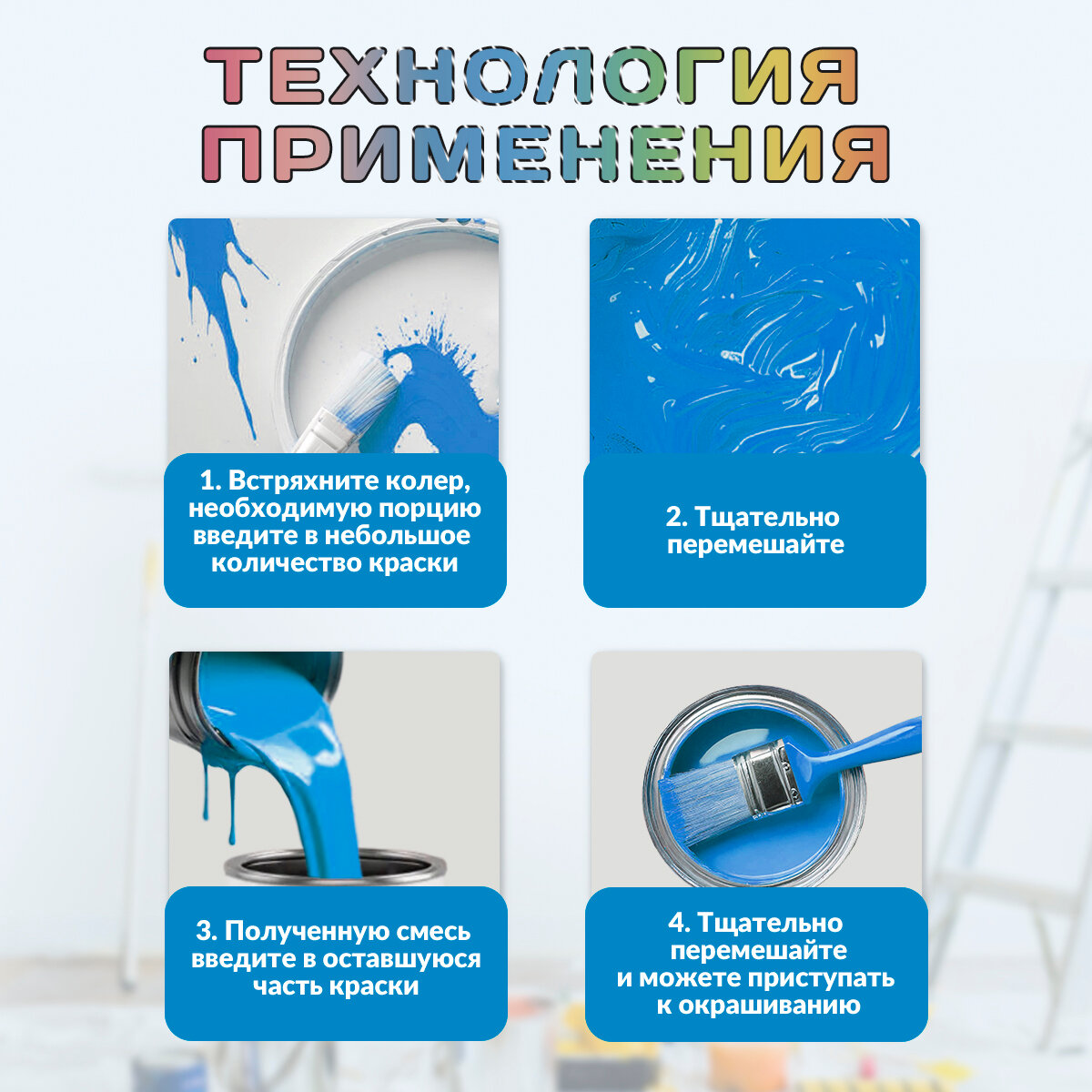 ТЕХНОЛОГИЯ ПРИМЕНЕНИЯ

1. Встряхните колер, необходимую порцию введите в небольшое количество краски

2. Тщательно перемешайте

3. Полученную смесь введите в оставшуюся часть краски

4. Тщательно перемешайте и можете приступать к окрашиванию