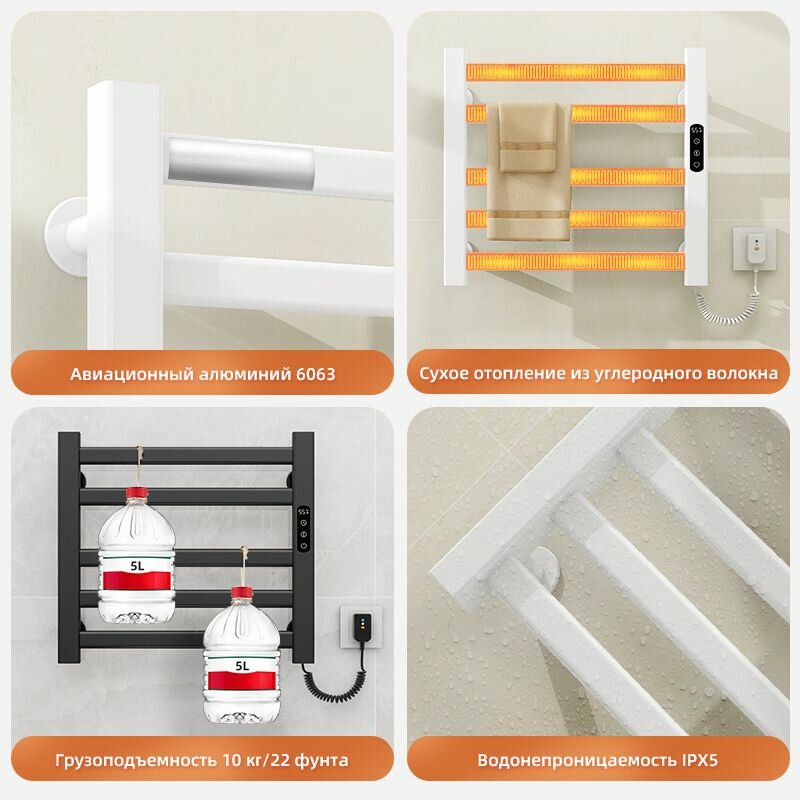 Авиационный алюминий 6063

55

Сухое отопление из углеродного волокна

55

5L

5L

Грузоподъемность 10 кг/22 фунта

Водонепроницаемость IPX5