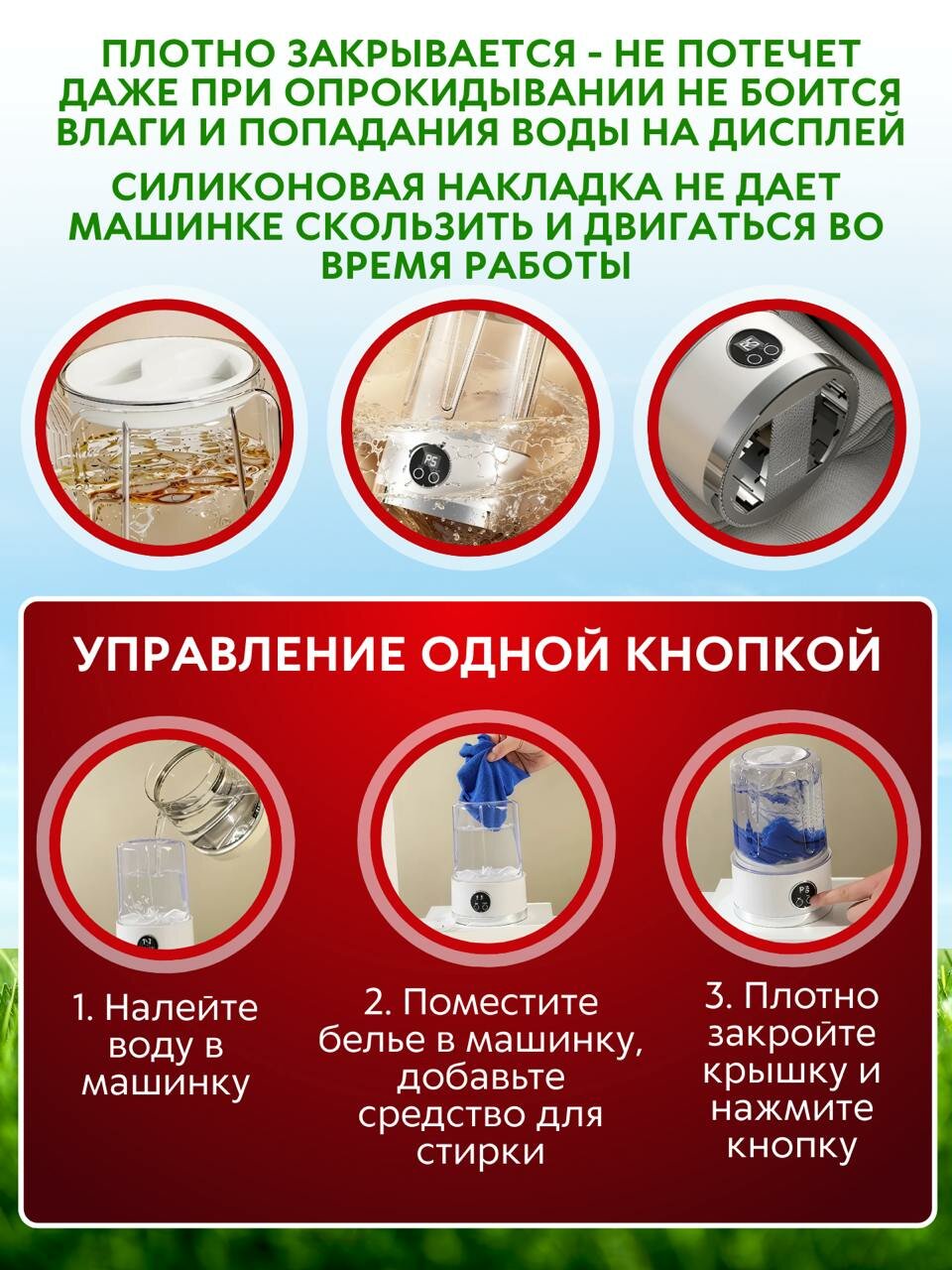 ПЛОТНО ЗАКРЫВАЕТСЯ - НЕ ПОТЕЧЕТ ДАЖЕ ПРИ ОПРОКИДЫВАНИИ НЕ БОИТСЯ ВЛАГИ И ПОПАДАНИЯ ВОДЫ НА ДИСПЛЕЙ

СИЛИКОНОВАЯ НАКЛАДКА НЕ ДАЕТ МАШИНКЕ СКОЛЬЗИТЬ И ДВИГАТЬСЯ ВО ВРЕМЯ РАБОТЫ

P5

УПРАВЛЕНИЕ ОДНОЙ КНОПКОЙ

1. Налейте воду в машинку

2. Поместите белье в машинку, добавьте средство для стирки

3. Плотно закройте крышку и нажмите кнопку