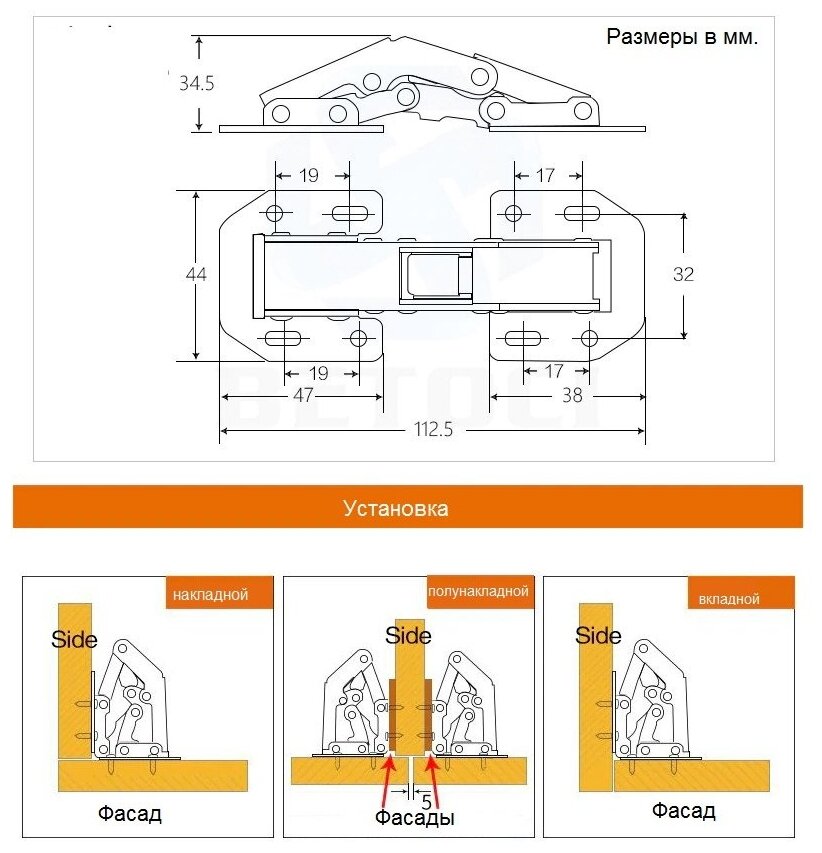 Размеры в мм.

34.5

19

17

44

32

19

17

47

38

112.5

Установка

накладной

Side

Фасад

полунакладной

Side

5

Фасады

вкладной

Side

Фасад