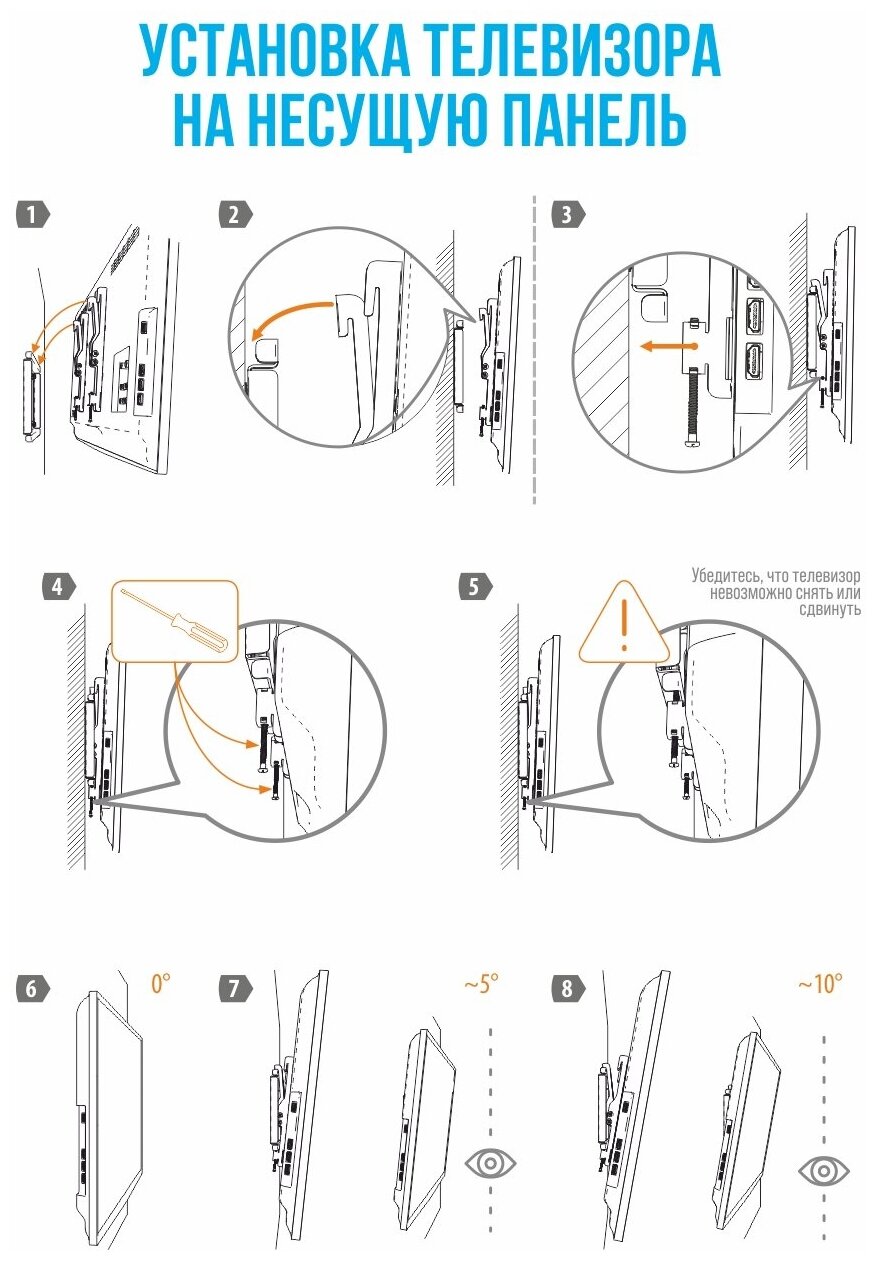 УСТАНОВКА ТЕЛЕВИЗОРА НА НЕСУЩУЮ ПАНЕЛЬ

1

2

3

4

5

Убедитесь, что телевизор невозможно снять или сдвинуть

6

0°

7

~5°

8

~10°