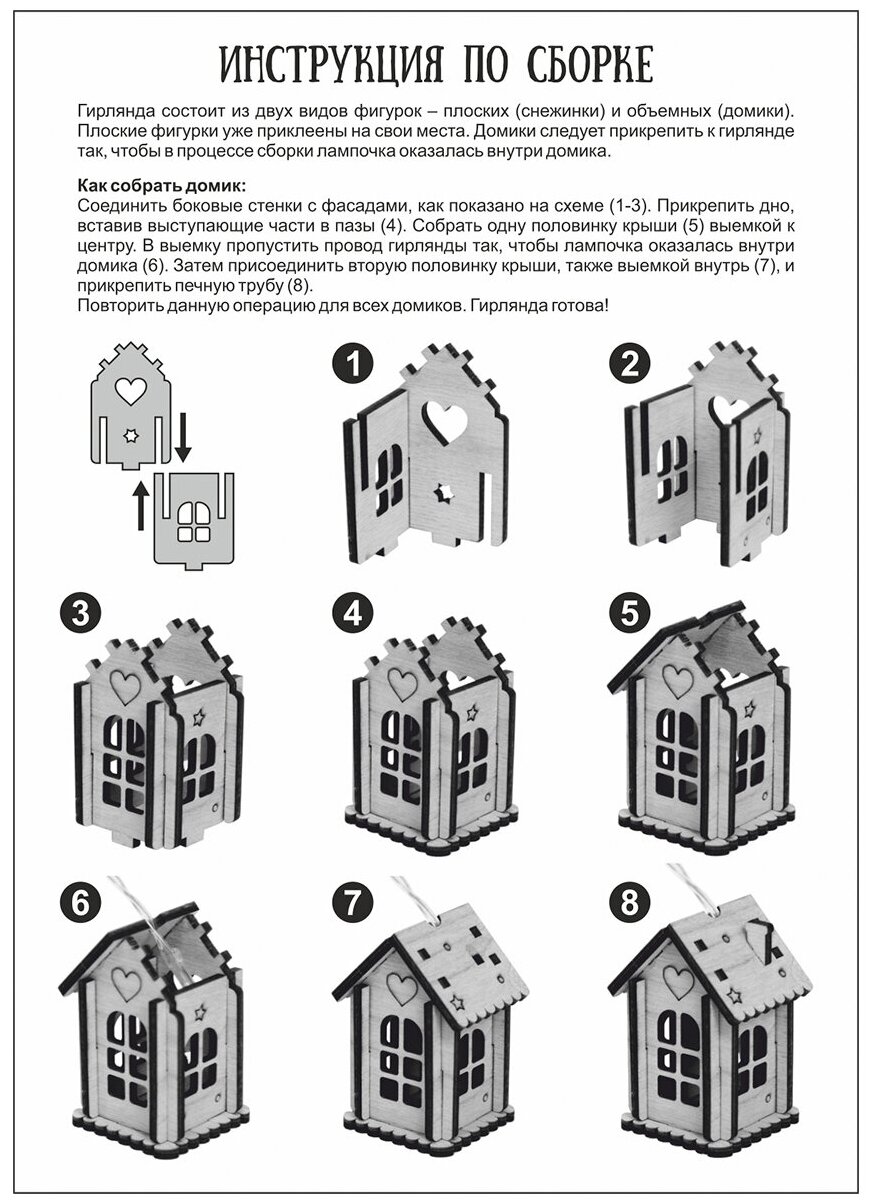 ИНСТРУКЦИЯ ПО СБОРКЕ

Гирлянда состоит из двух видов фигурок – плоских (снежинки) и объемных (домики). Плоские фигурки уже приклеены на свои места. Домики следует прикрепить к гирлянде так, чтобы в процессе сборки лампочка оказалась внутри домика.

Как собрать домик:
Соединить боковые стенки с фасадами, как показано на схеме (1-3). Прикрепить дно, вставив выступающие части в пазы (4). Собрать одну половинку крыши (5) выемкой к центру. В выемку пропустить провод гирлянды так, чтобы лампочка оказалась внутри домика (6). Затем присоединить вторую половинку крыши, также выемкой внутрь (7), и прикрепить печную трубу (8).
Повторить данную операцию для всех домиков. Гирлянда готова!

1

2

3

4

5

6

7

8