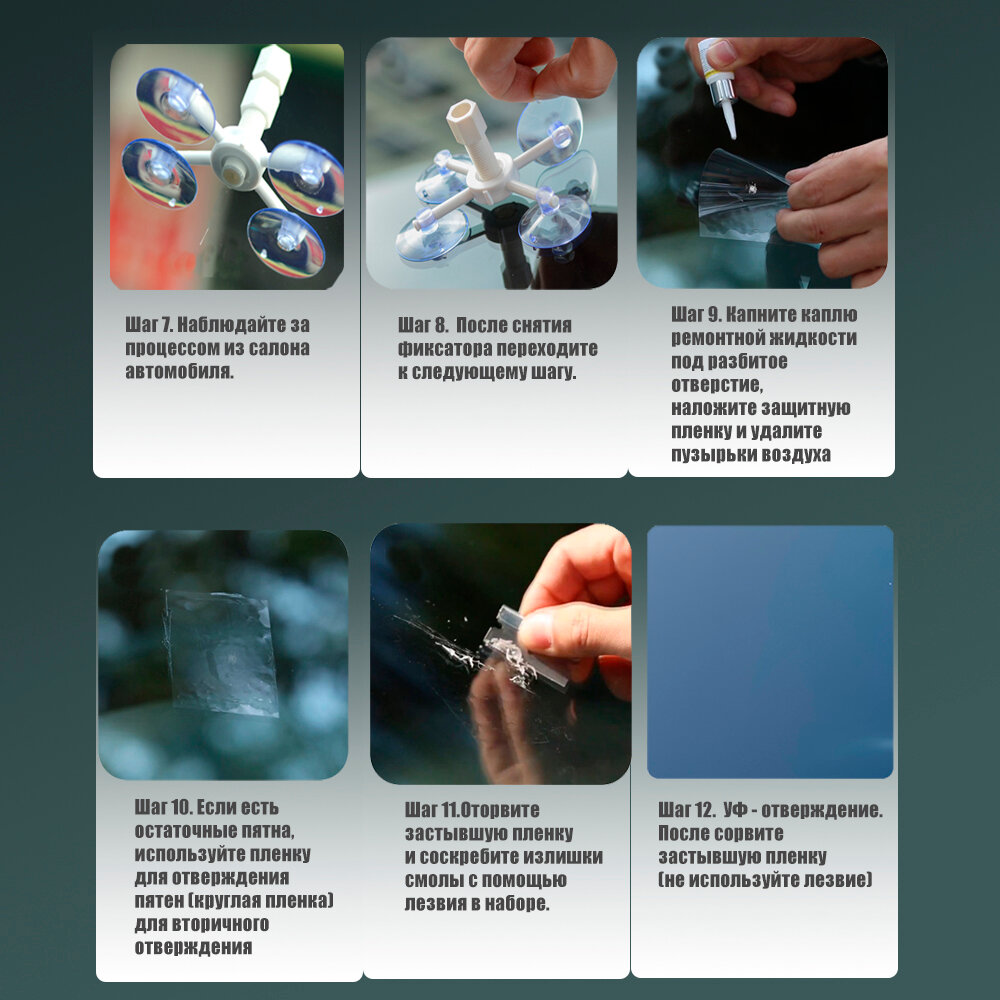 Шаг 7. Наблюдайте за процессом из салона автомобиля.

Шаг 8. После снятия фиксатора переходите к следующему шагу.

Шаг 9. Капните каплю ремонтной жидкости под разбитое отверстие, наложите защитную пленку и удалите пузырьки воздуха

Шаг 10. Если есть остаточные пятна, используйте пленку для отверждения пятен (круглая пленка) для вторичного отверждения

Шаг 11.Оторвите застывшую пленку и соскребите излишки смолы с помощью лезвия в наборе.

Шаг 12. УФ - отверждение. После сорвите застывшую пленку (не используйте лезвие)