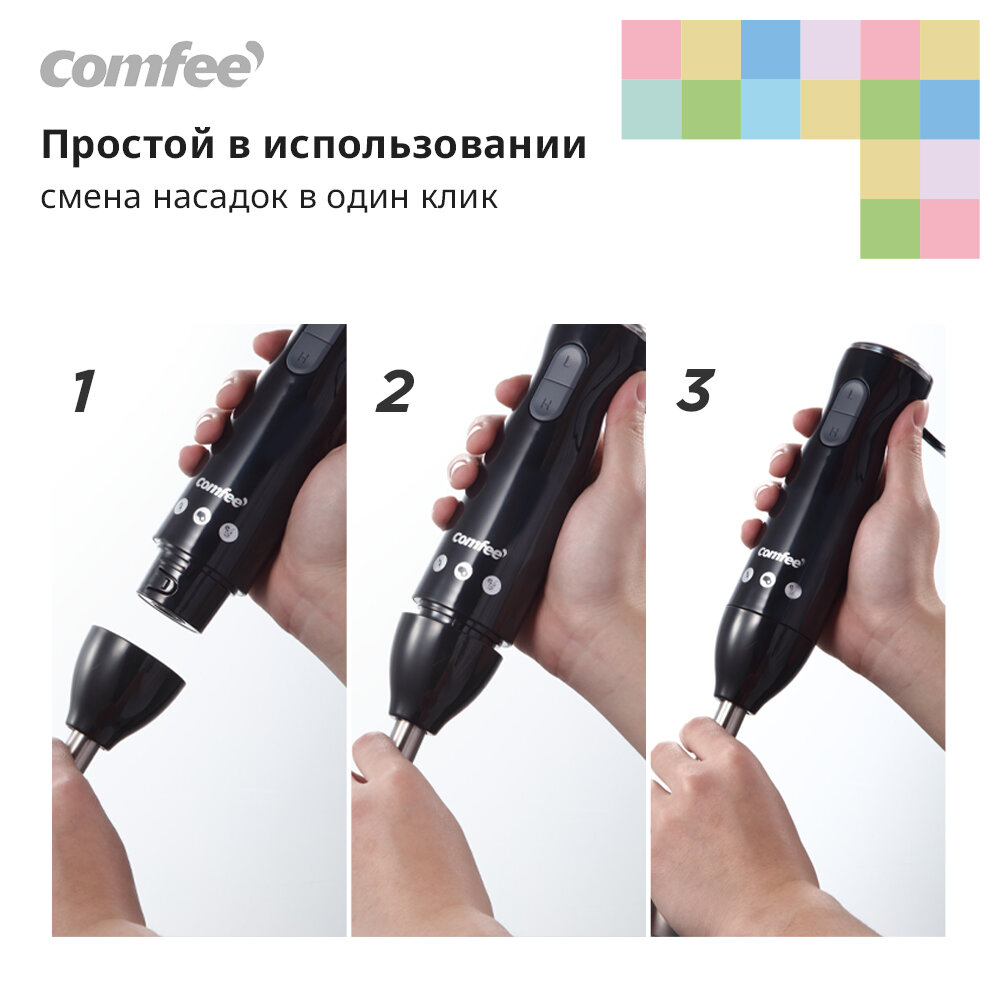 comfee

Простой в использовании
смена насадок в один клик

1

comfee

2

L
H

comfee

3

L
H

comfee