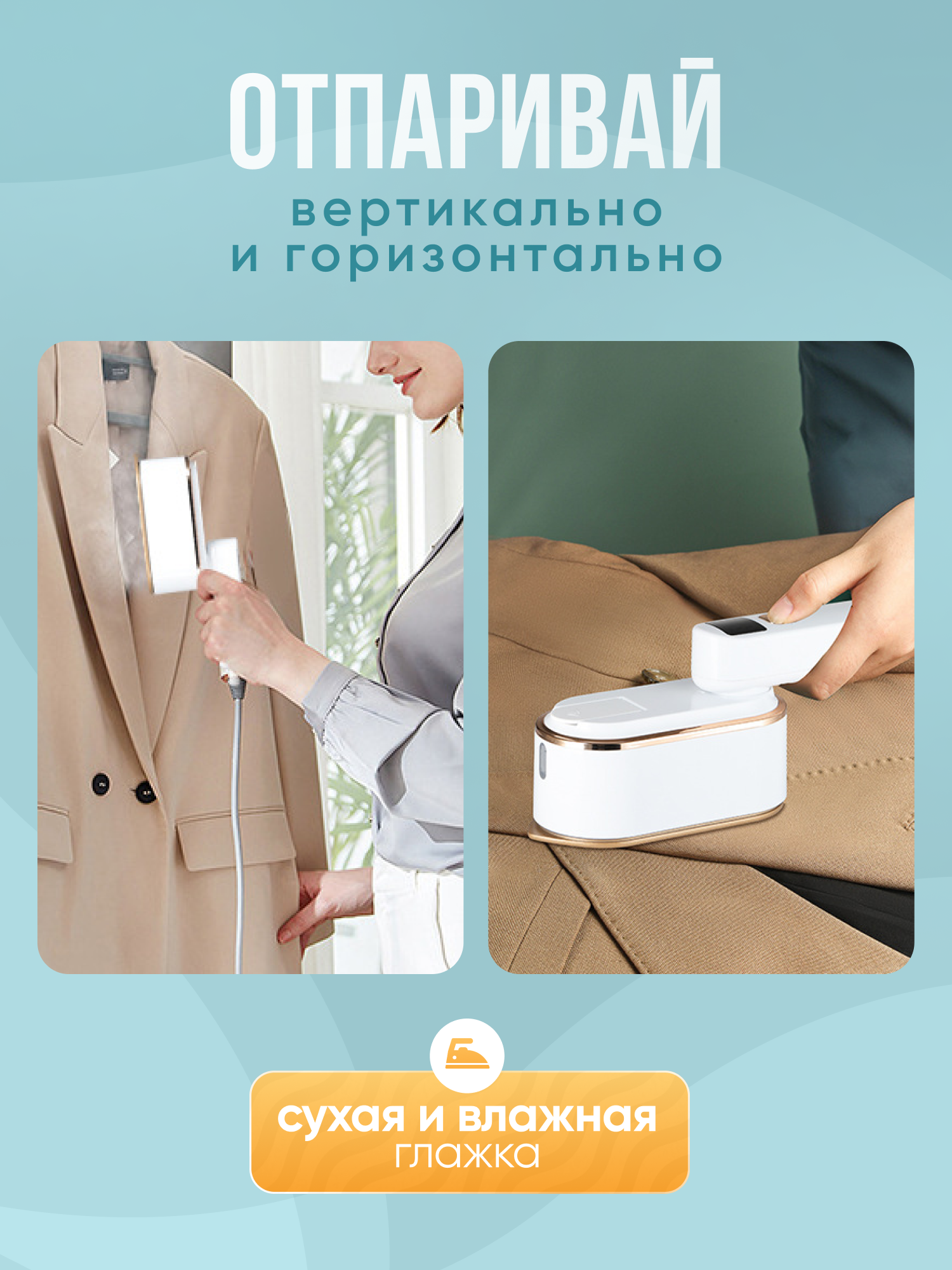 ОТПАРИВАЙ
вертикально
и горизонтально

сухая и влажная
глажка