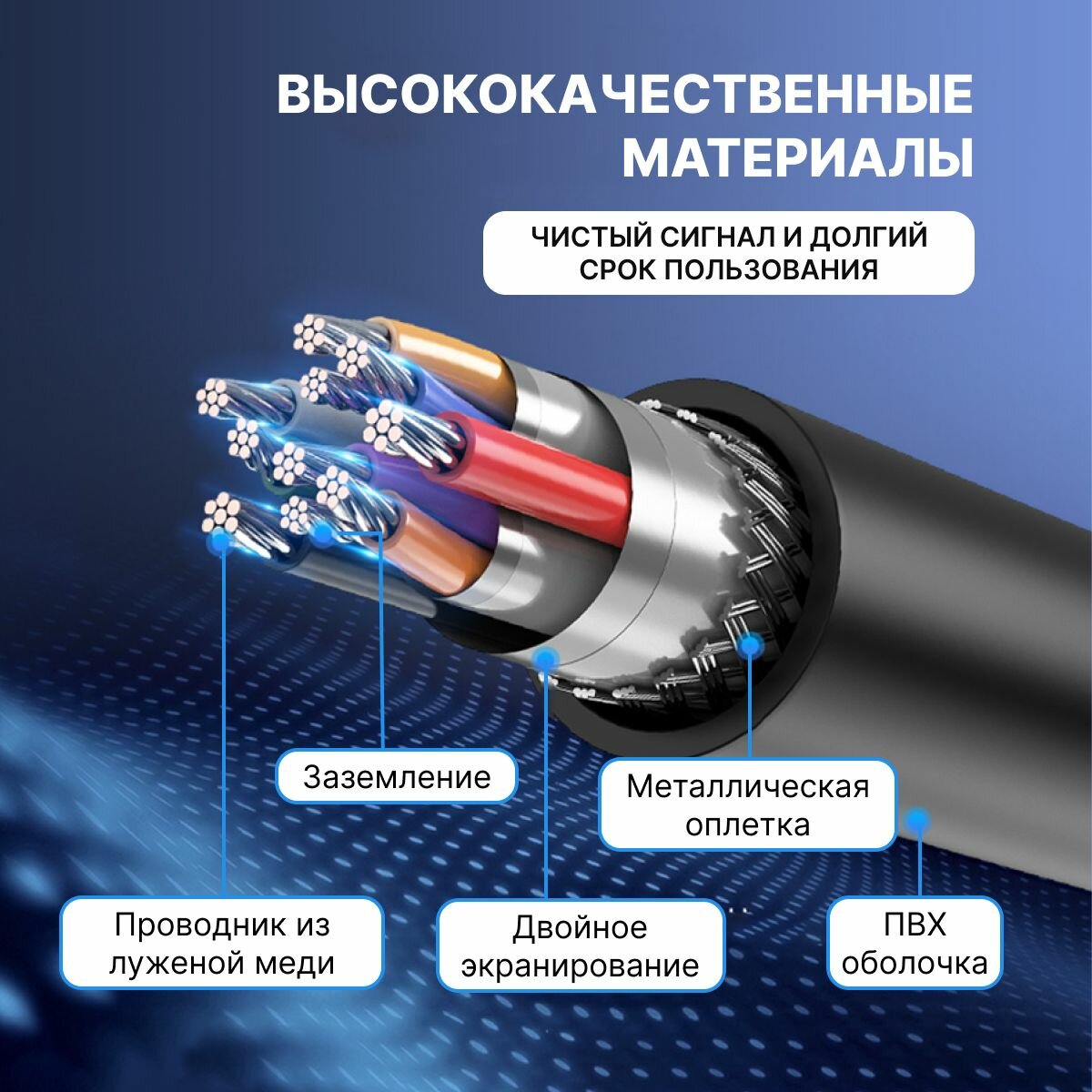 ВЫСОКОКАЧЕСТВЕННЫЕ МАТЕРИАЛЫ

ЧИСТЫЙ СИГНАЛ И ДОЛГИЙ СРОК ПОЛЬЗОВАНИЯ

Заземление

Металлическая оплетка

Проводник из луженой меди

Двойное экранирование

ПВХ оболочка