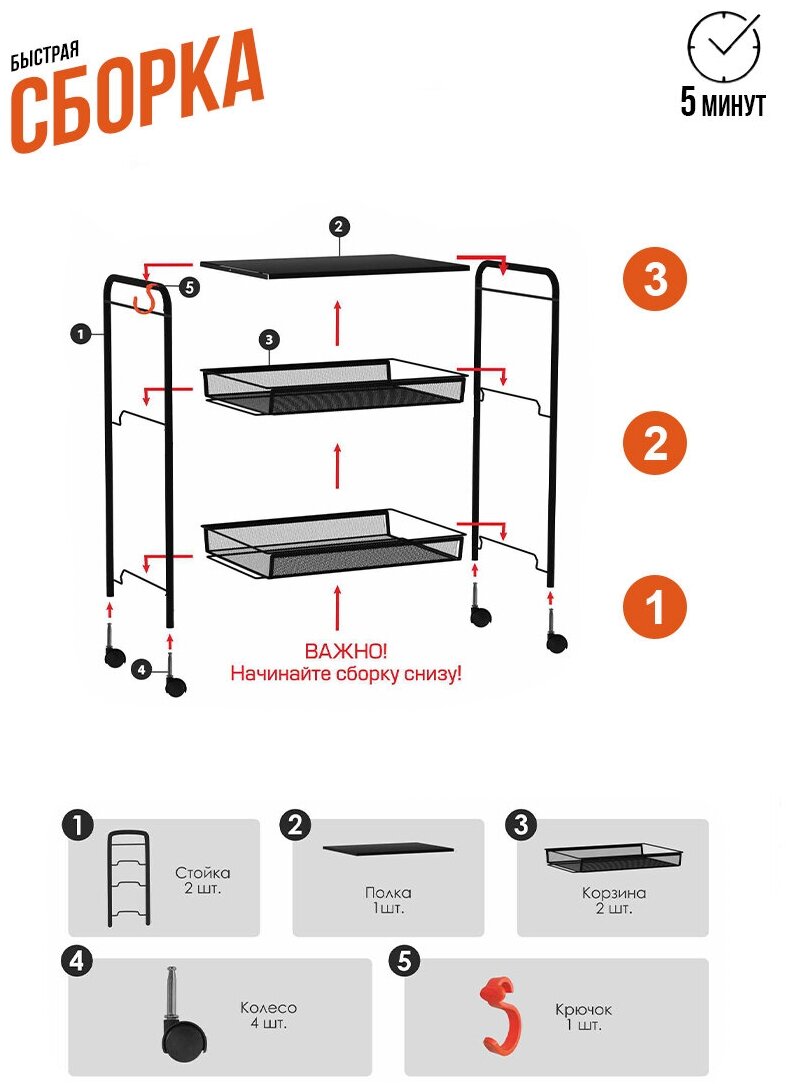 БЫСТРАЯ
СБОРКА

5 МИНУТ

2
5
1
3
3
2
1
4
ВАЖНО!
Начинайте сборку снизу!

1
Стойка
2 шт.

2
Полка
1шт.

3
Корзина
2 шт.

4
Колесо
4 шт.

5
Крючок
1 шт.