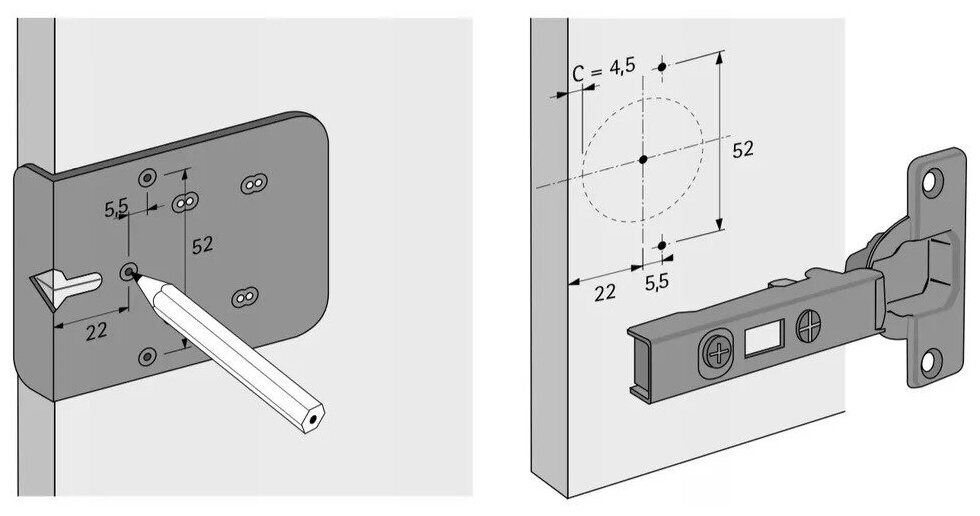 5,5
52
22
C = 4,5
52
22
5,5