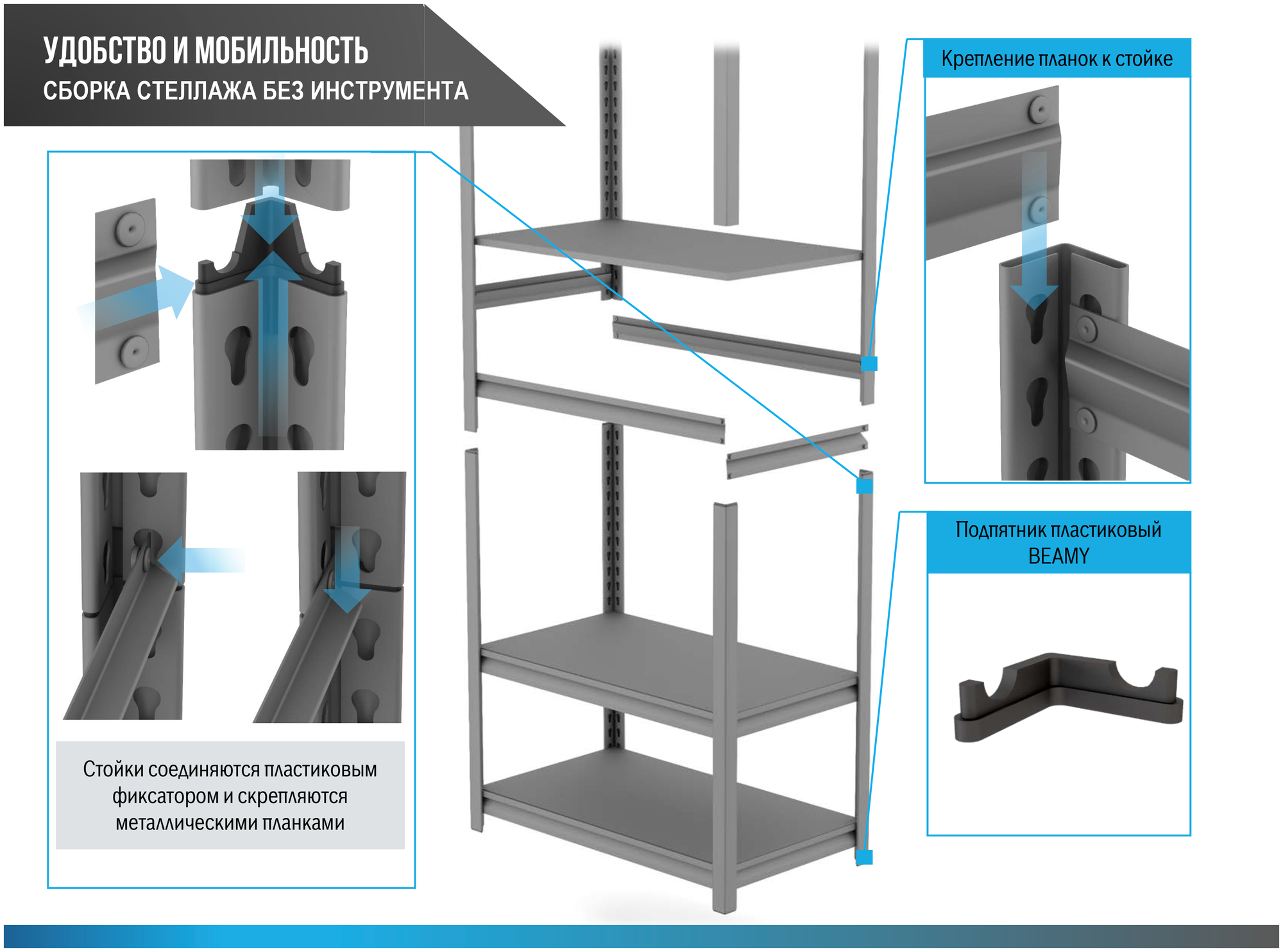 УДОБСТВО И МОБИЛЬНОСТЬ
СБОРКА СТЕЛЛАЖА БЕЗ ИНСТРУМЕНТА

Стойки соединяются пластиковым фиксатором и скрепляются металлическими планками

Крепление планок к стойке

Подпятник пластиковый BEAMY