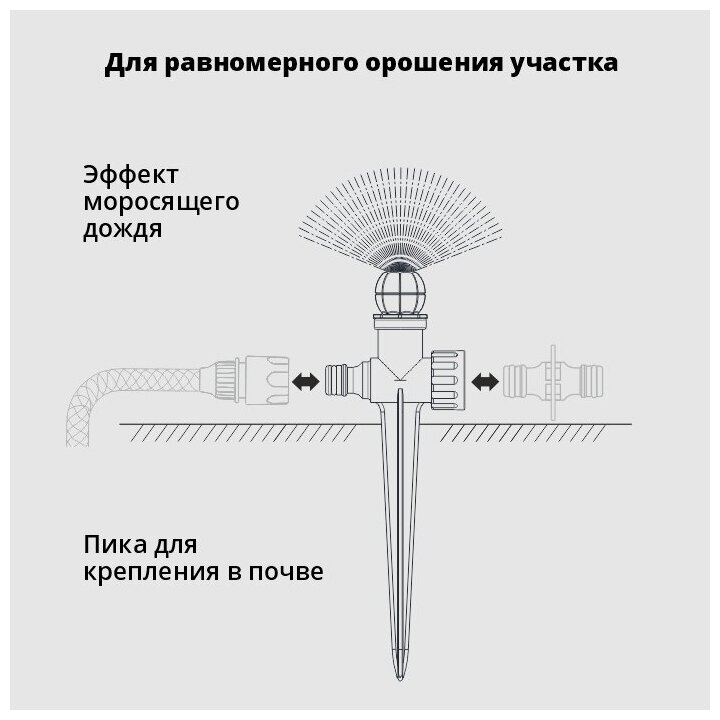 Для равномерного орошения участка

Эффект моросящего дождя

Пика для крепления в почве